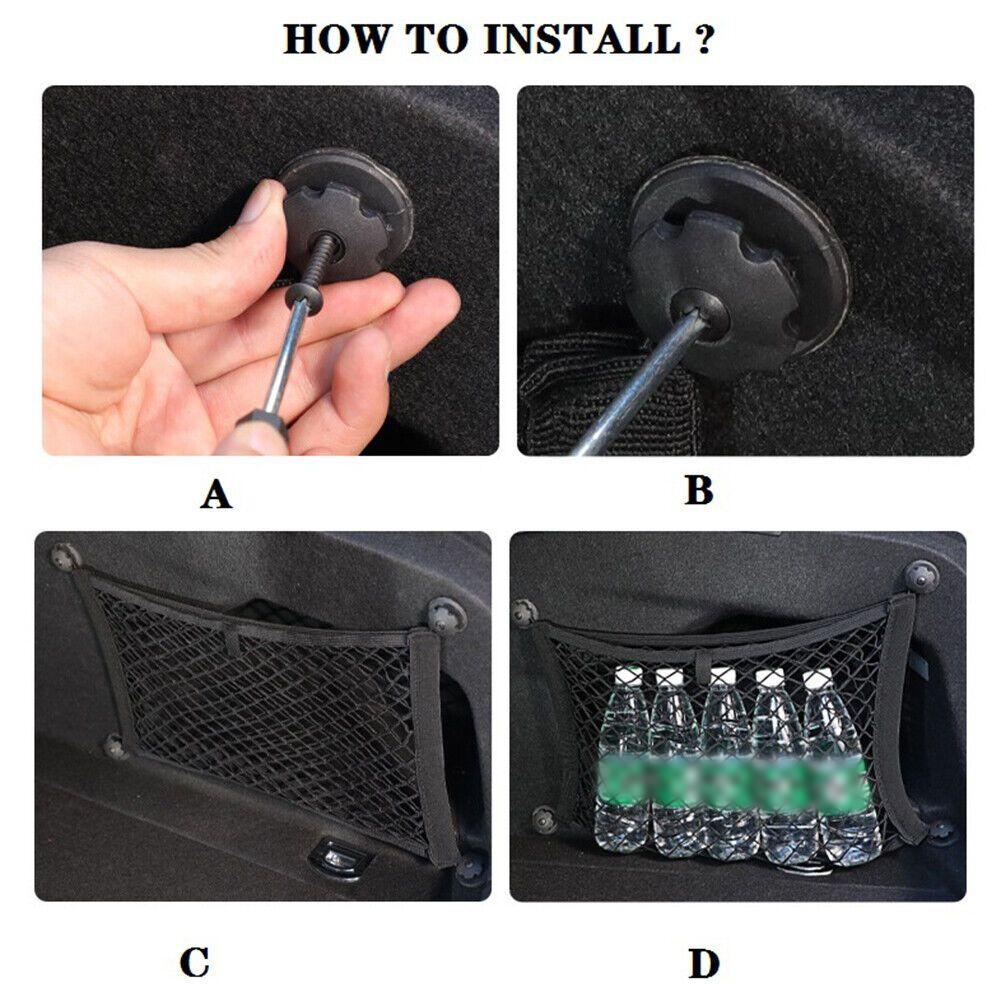 HOW TO INSTALL ?

A

B

C

D