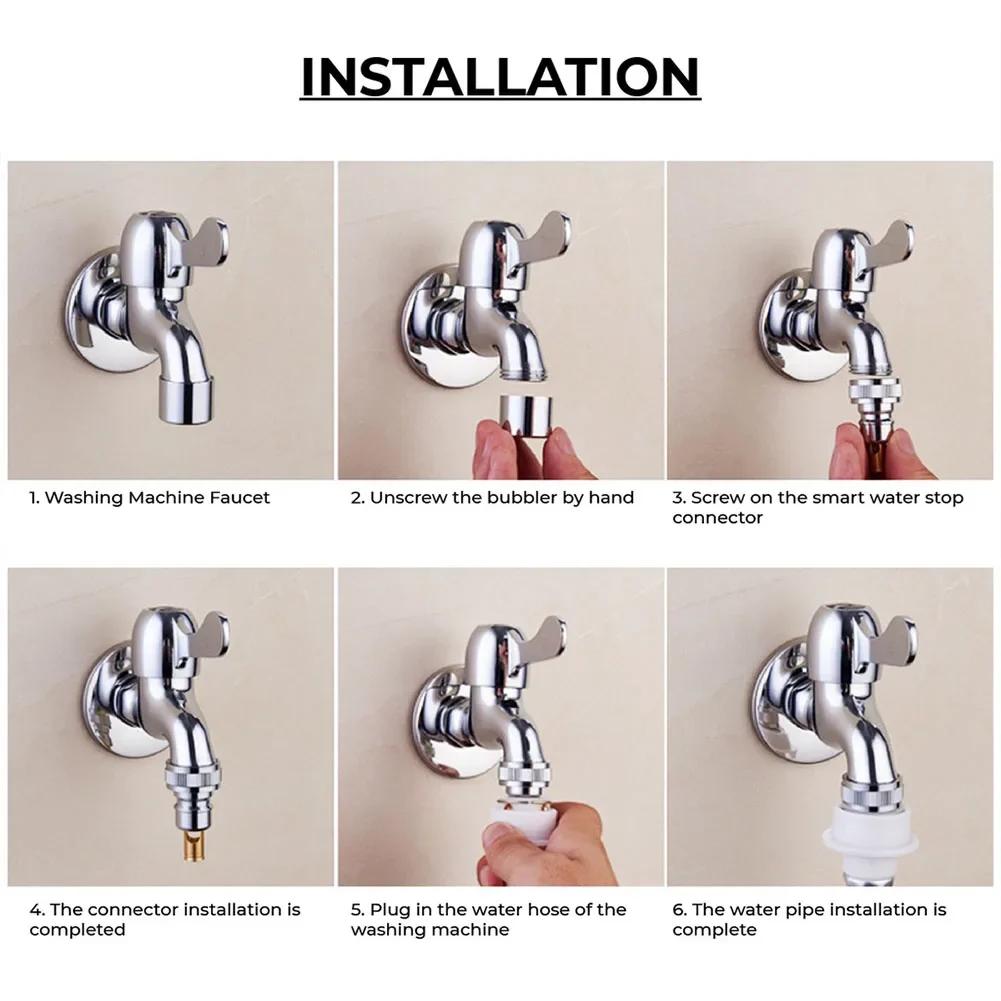 INSTALLATION

1. Washing Machine Faucet

2. Unscrew the bubbler by hand

3. Screw on the smart water stop connector

4. The connector installation is completed

5. Plug in the water hose of the washing machine

6. The water pipe installation is complete