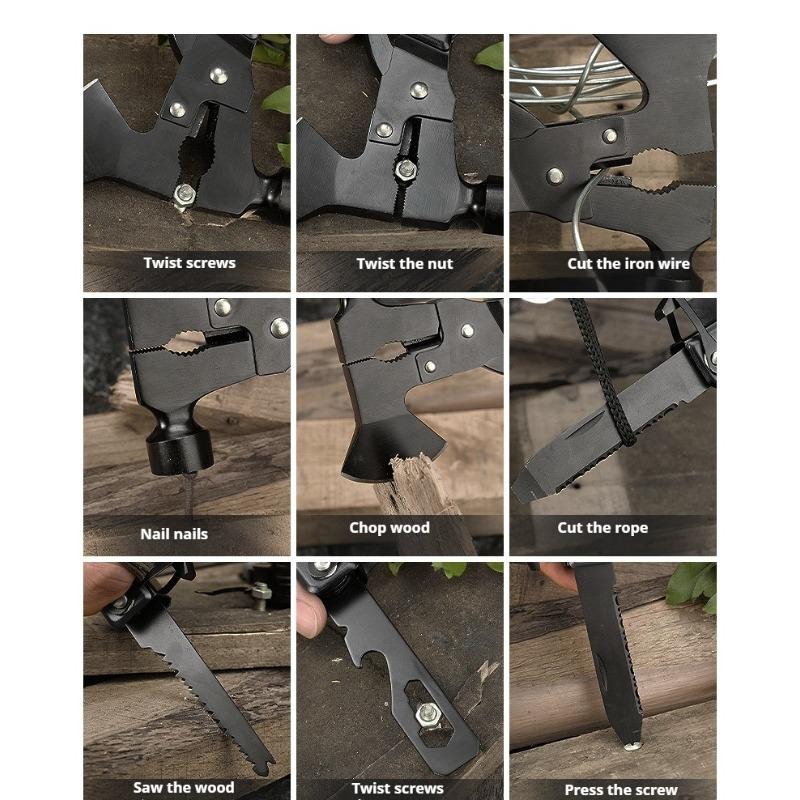 Twist screws

Twist the nut

Cut the iron wire

Nail nails

Chop wood

Cut the rope

Saw the wood

Twist screws

Press the screw