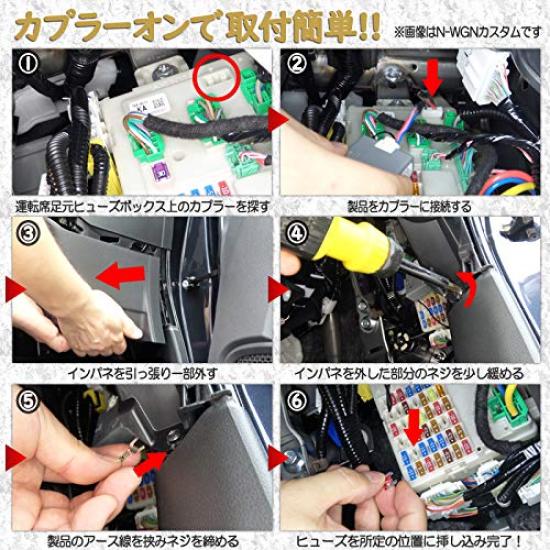 カプラーオンで取付簡単!!
※画像はN-WGNカスタムです

①
運転席足元ヒューズボックス上のカプラーを探す

②
製品をカプラーに接続する

③
インパネを引っ張り一部外す

④
インパネを外した部分のネジを少し緩める

⑤
製品のアース線を挟みネジを締める

⑥
ヒューズを所定の位置に挿し込み完了！