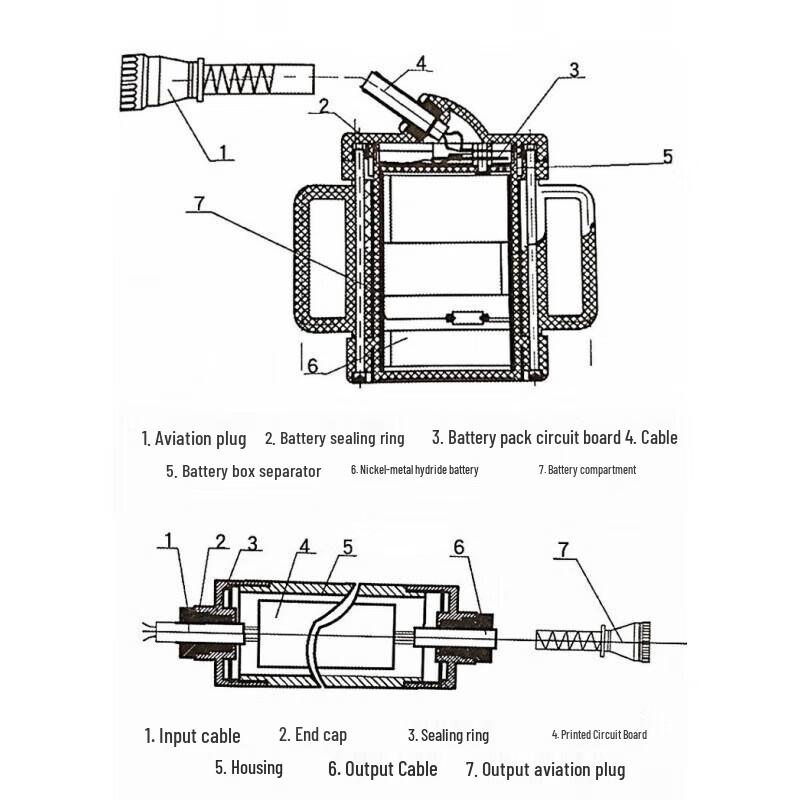 4

3

2

1

5

7

6

1. Aviation plug 2. Battery sealing ring 3. Battery pack circuit board 4. Cable

5. Battery box separator 6. Nickel-metal hydride battery 7. Battery compartment

1 2 3 4 5 6 7

1. Input cable 2. End cap 3. Sealing ring 4. Printed Circuit Board

5. Housing 6. Output Cable 7. Output aviation plug