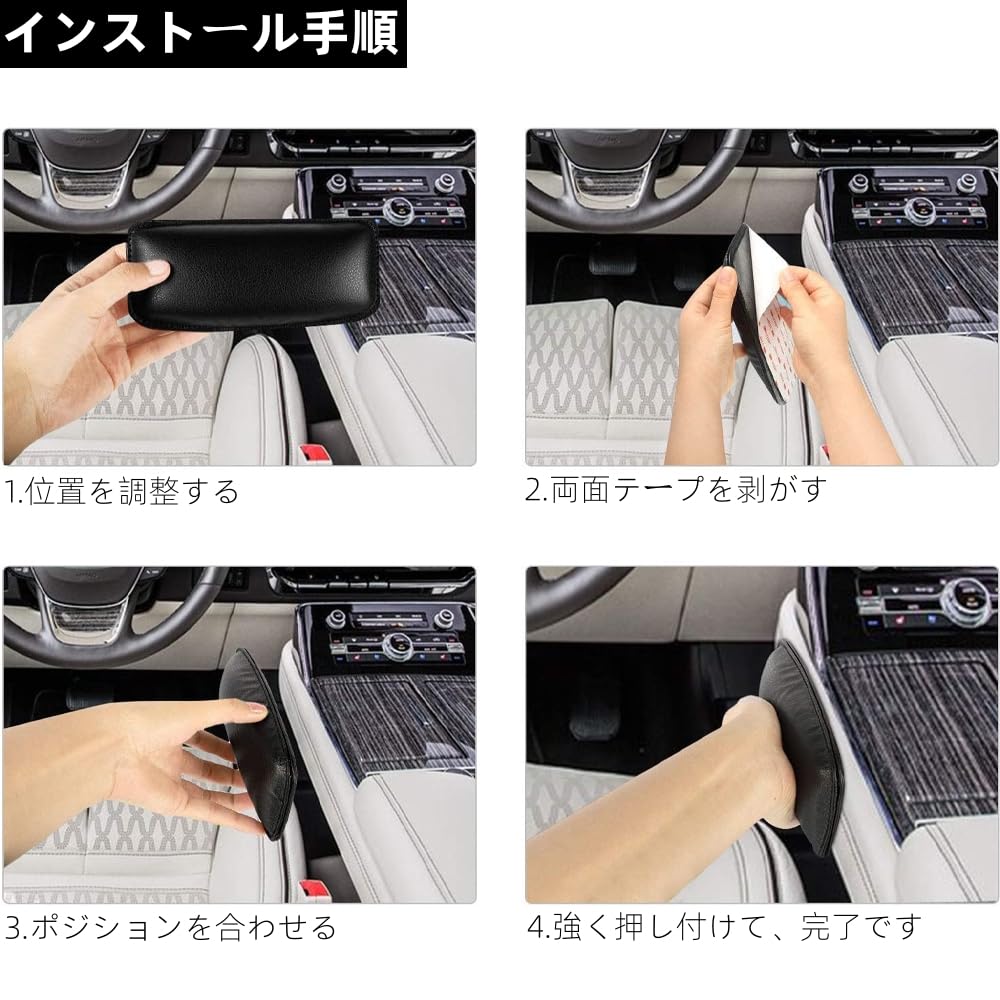 インストール手順

1.位置を調整する

2.両面テープを剥がす

3.ポジションを合わせる

4.強く押し付けて、完了です