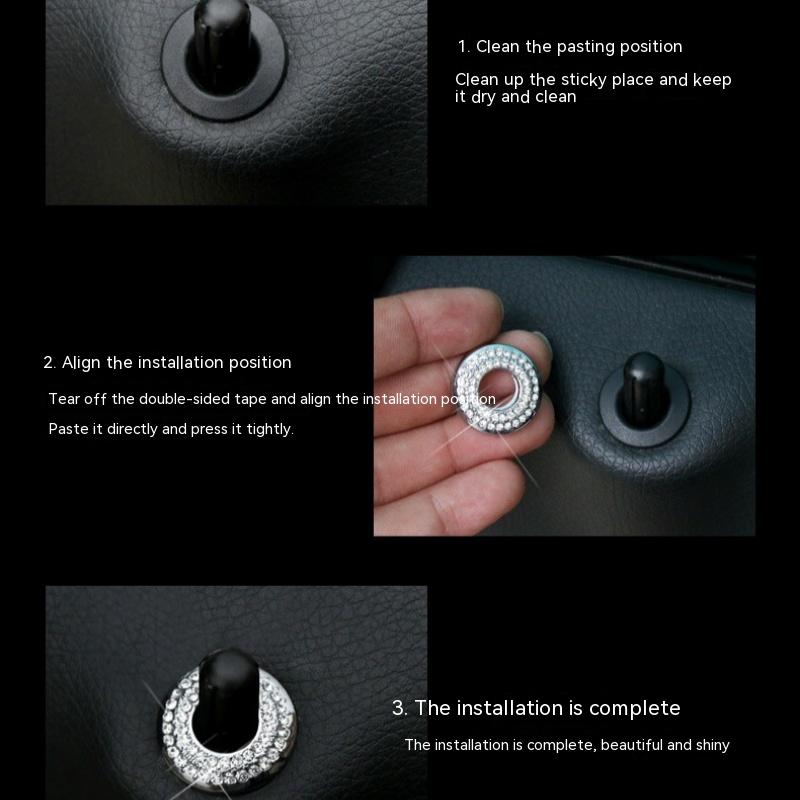 1. Clean the pasting position

Clean up the sticky place and keep it dry and clean

2. Align the installation position

Tear off the double-sided tape and align the installation position

Paste it directly and press it tightly.

3. The installation is complete

The installation is complete, beautiful and shiny