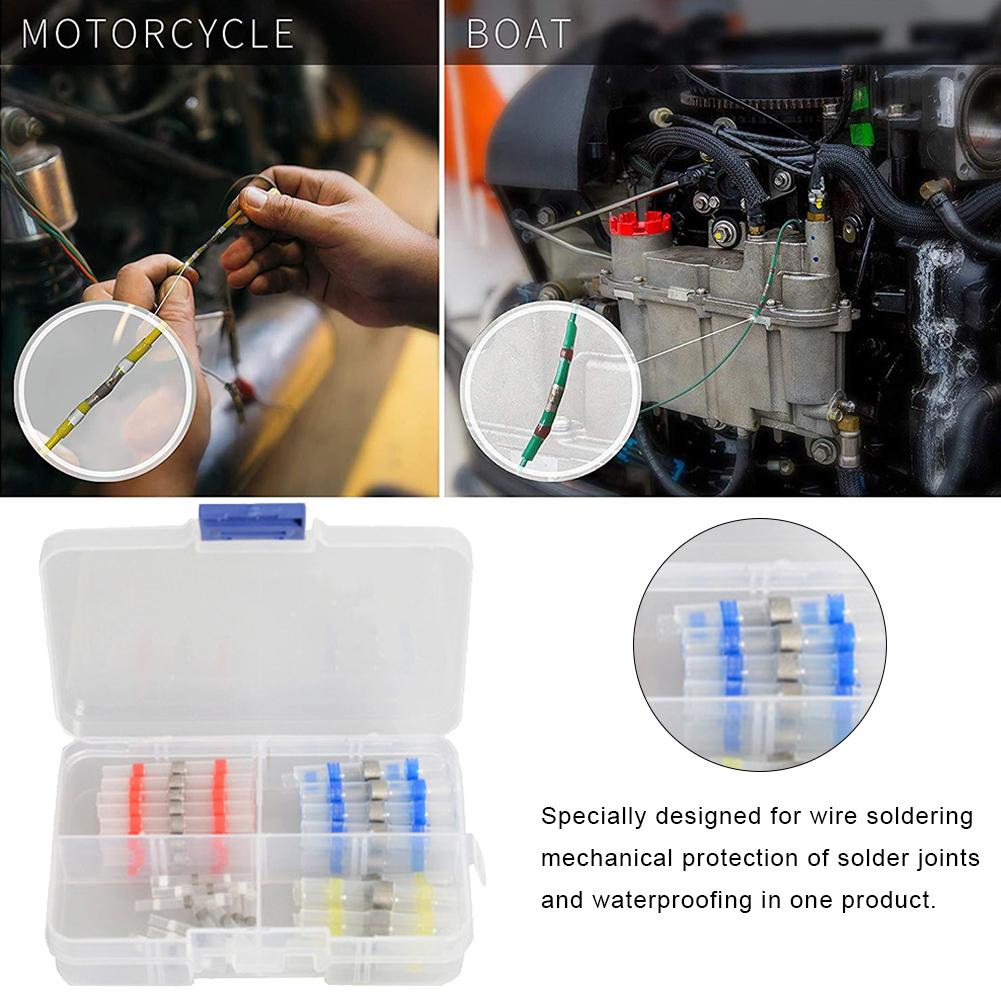 MOTORCYCLE

BOAT

Specially designed for wire soldering mechanical protection of solder joints and waterproofing in one product.