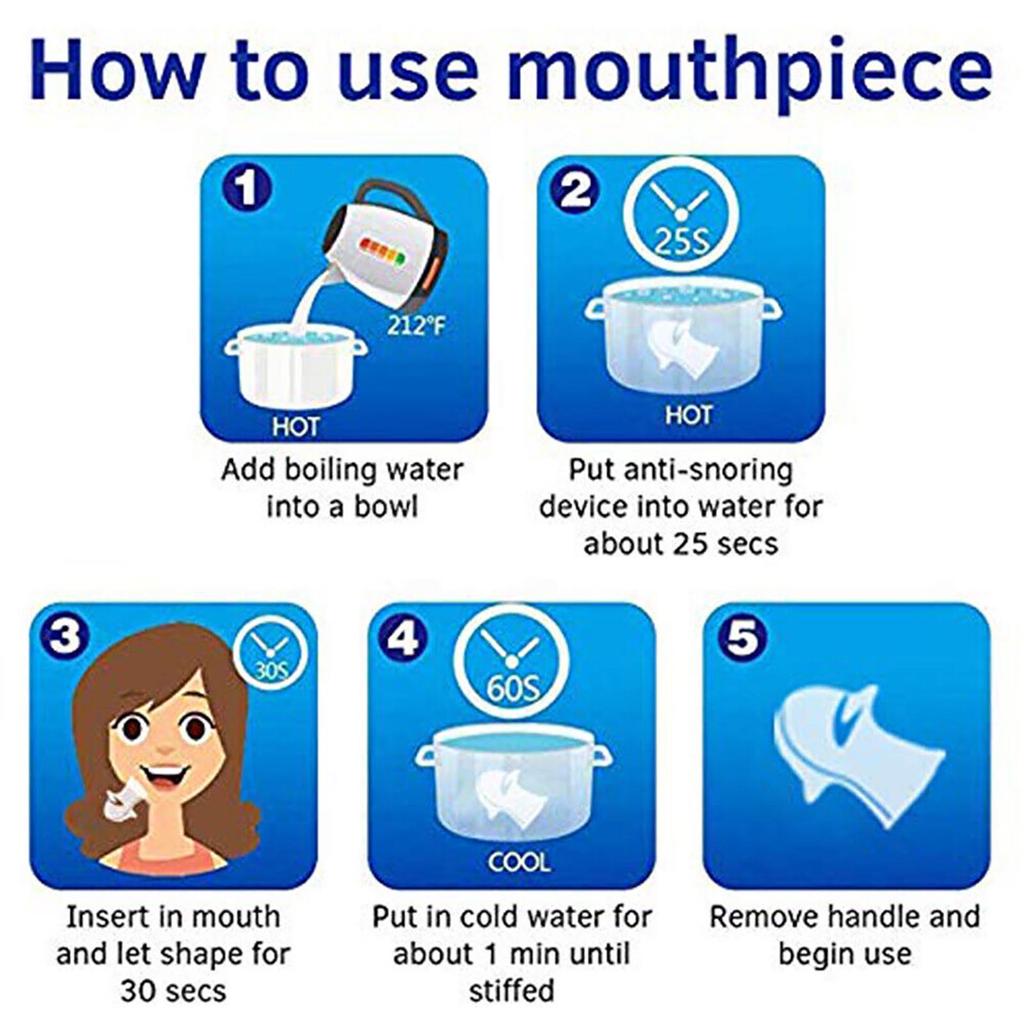 How to use mouthpiece

1
212°F
HOT
Add boiling water into a bowl

2
25S
HOT
Put anti-snoring device into water for about 25 secs

3
30S
Insert in mouth and let shape for 30 secs

4
60S
COOL
Put in cold water for about 1 min until stiffed

5
Remove handle and begin use