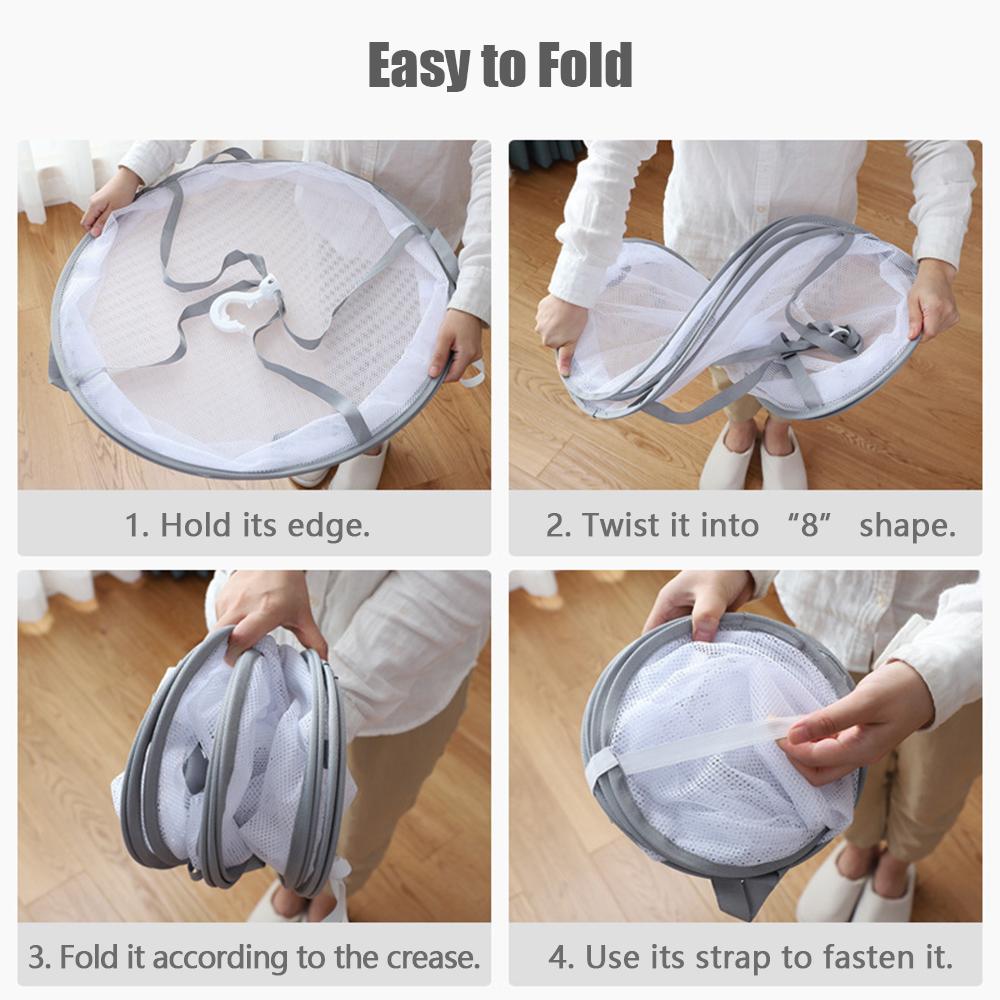 Easy to Fold

1. Hold its edge.

2. Twist it into “8” shape.

3. Fold it according to the crease.

4. Use its strap to fasten it.