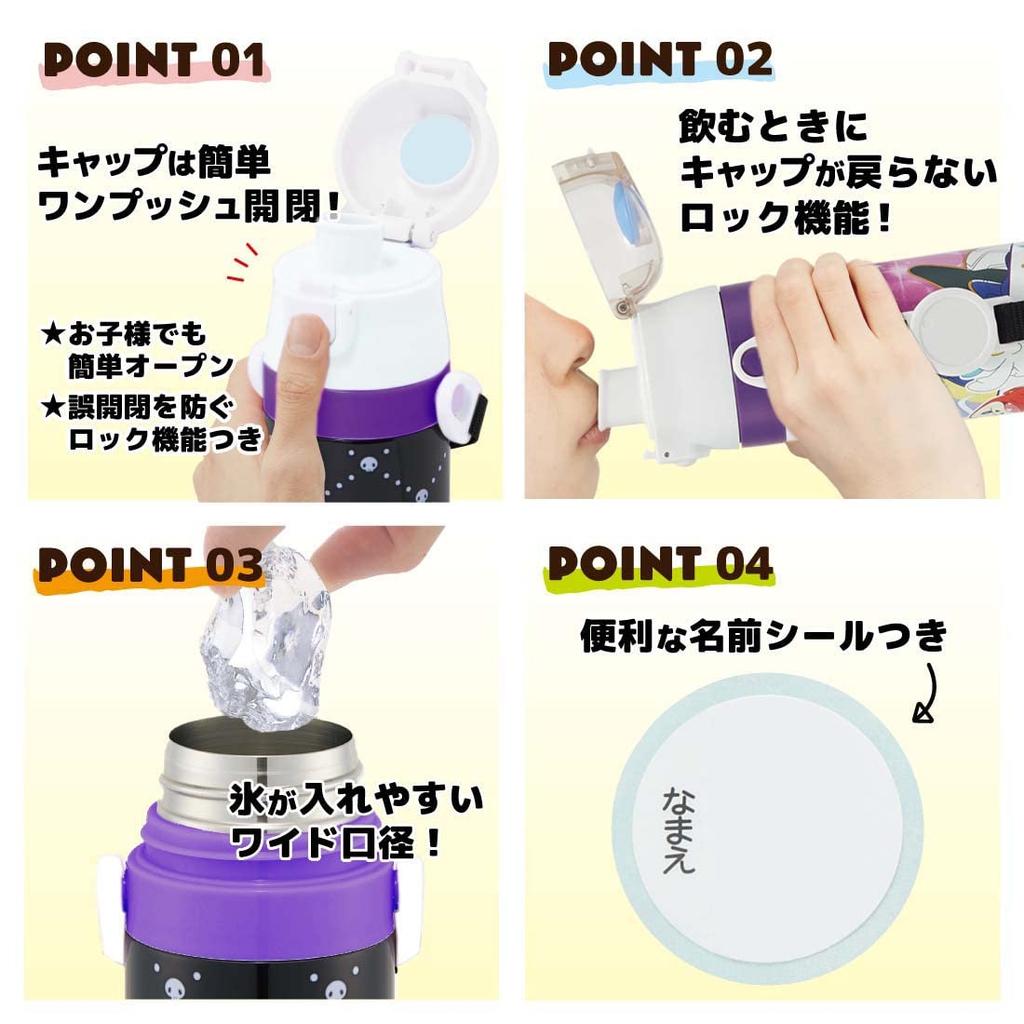 POINT 01

キャップは簡単
ワンプッシュ開閉！

★お子様でも
簡単オープン
★誤開閉を防ぐ
ロック機能つき

POINT 02

飲むときに
キャップが戻らない
ロック機能！

POINT 03

氷が入れやすい
ワイド口径！

POINT 04

便利な名前シールつき

なまえ