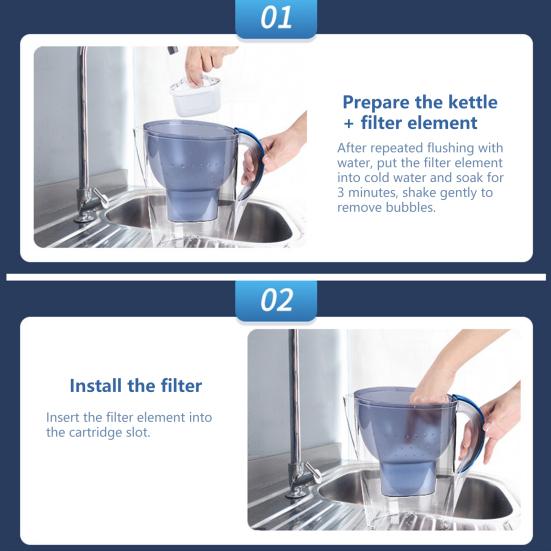 01

Prepare the kettle + filter element

After repeated flushing with water, put the filter element into cold water and soak for 3 minutes, shake gently to remove bubbles.

02

Install the filter

Insert the filter element into the cartridge slot.