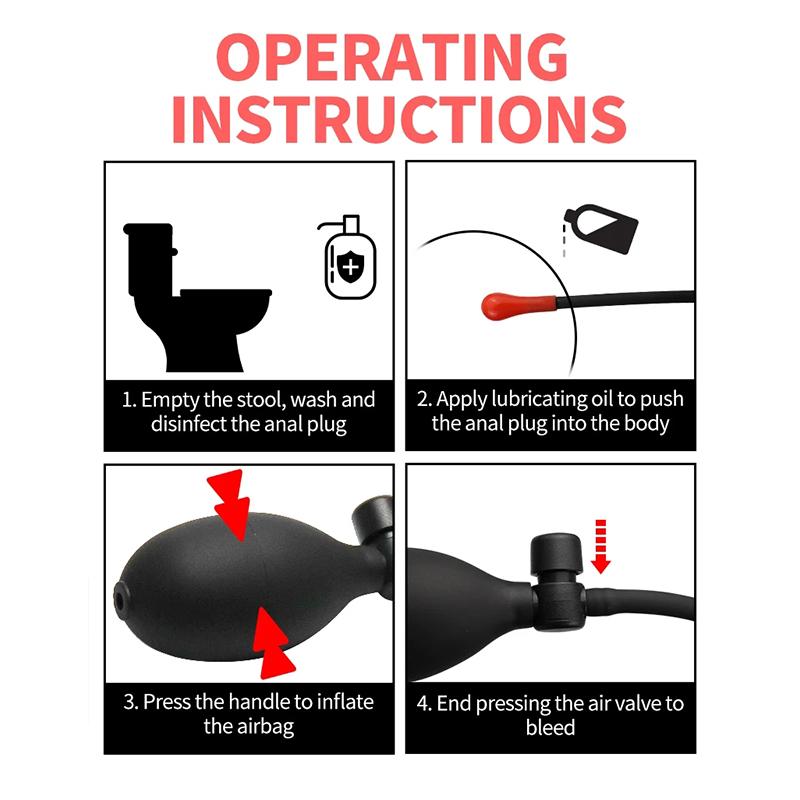 OPERATING INSTRUCTIONS

1. Empty the stool, wash and disinfect the anal plug

2. Apply lubricating oil to push the anal plug into the body

3. Press the handle to inflate the airbag

4. End pressing the air valve to bleed