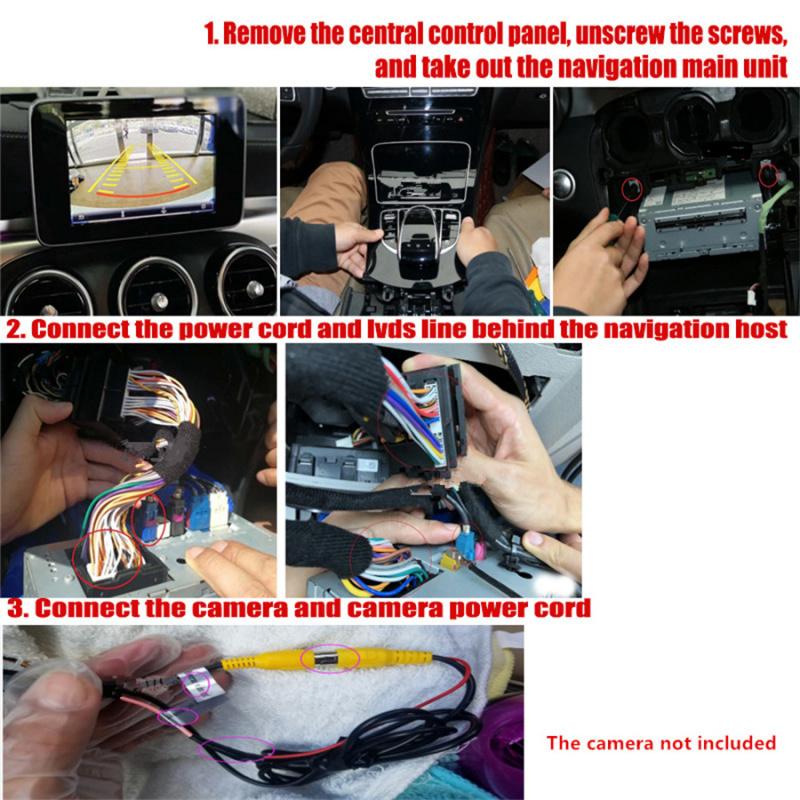 1. Remove the central control panel, unscrew the screws, and take out the navigation main unit

2. Connect the power cord and lvds line behind the navigation host

3. Connect the camera and camera power cord

The camera not included