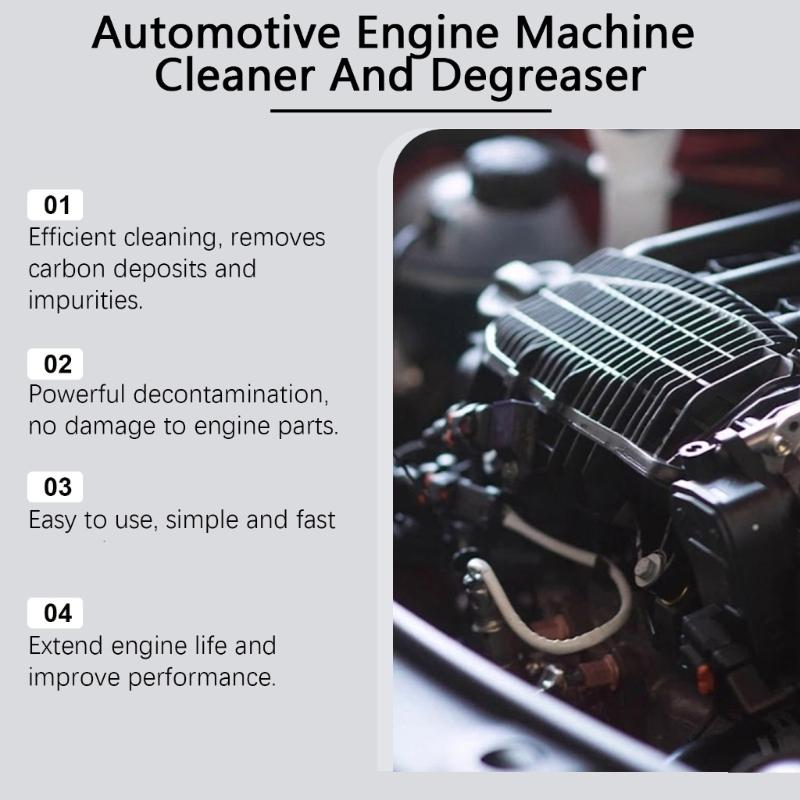 Automotive Engine Machine Cleaner And Degreaser

01
Efficient cleaning, removes carbon deposits and impurities.

02
Powerful decontamination, no damage to engine parts.

03
Easy to use, simple and fast

04
Extend engine life and improve performance.