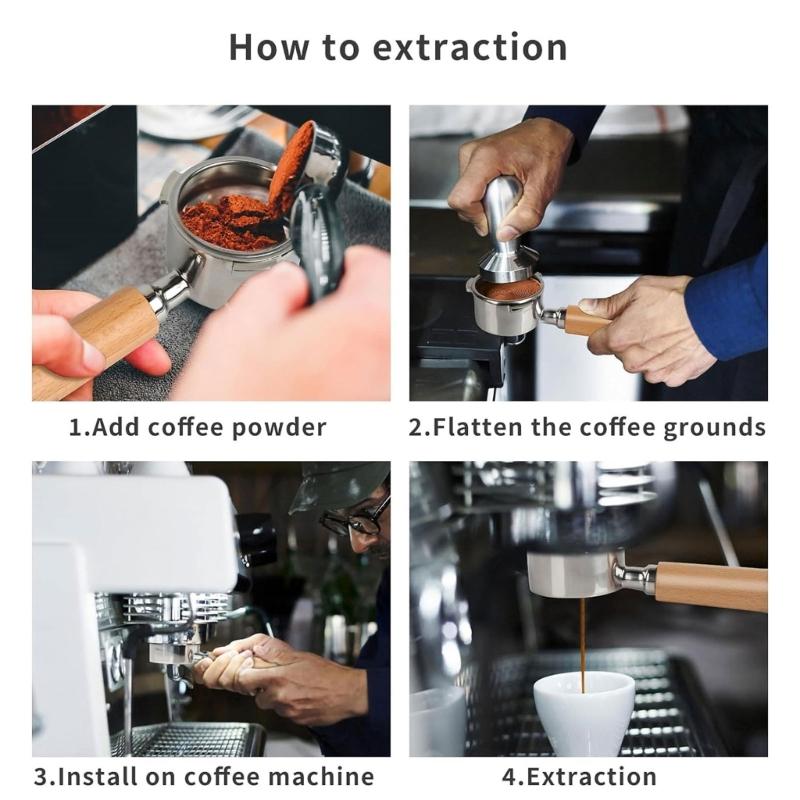 How to extraction

1.Add coffee powder

2.Flatten the coffee grounds

3.Install on coffee machine

4.Extraction