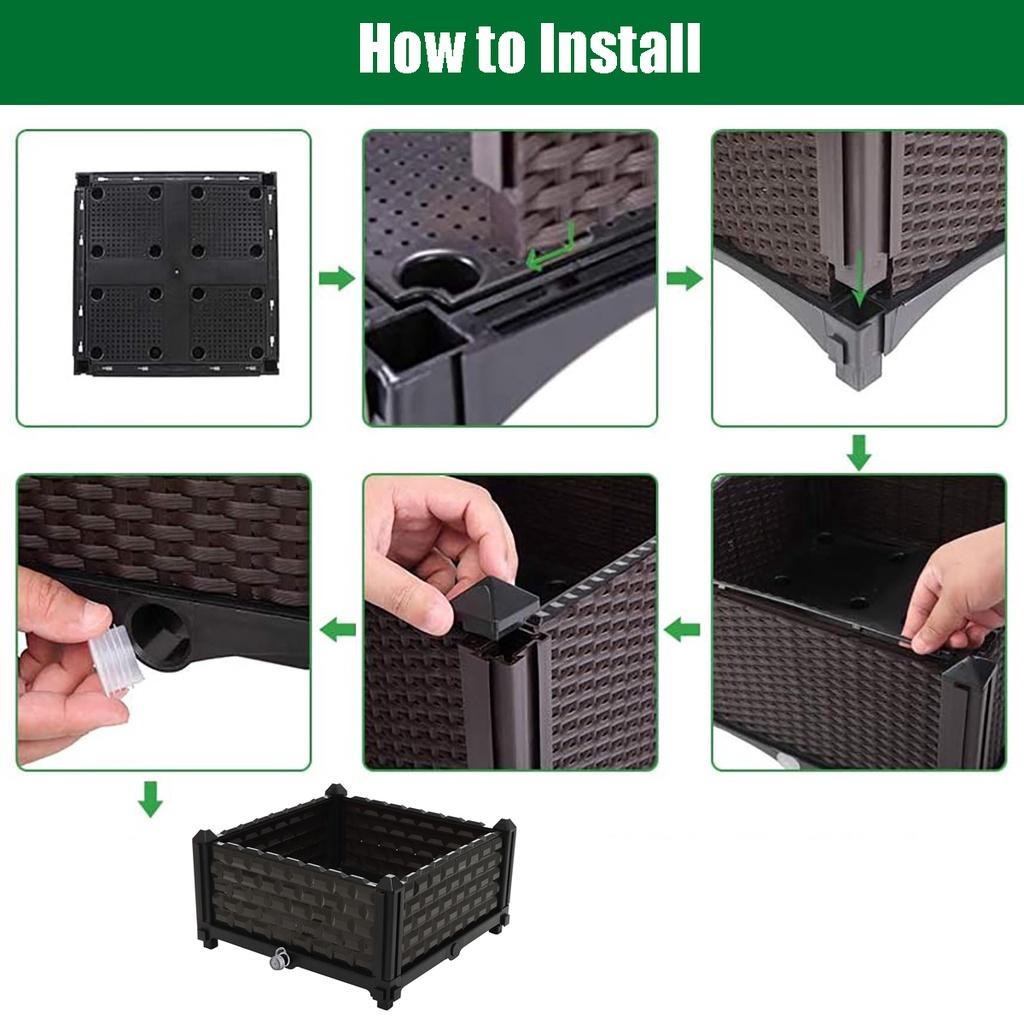 How to Install