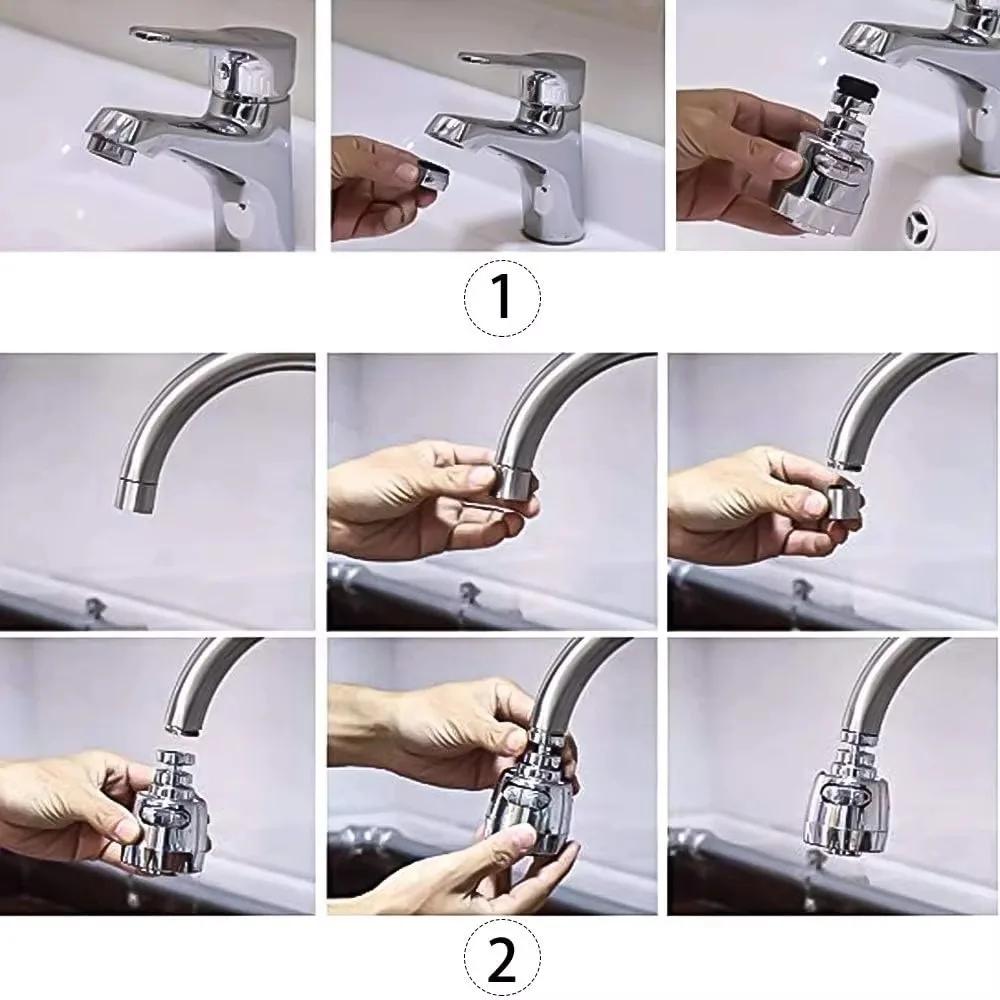 1

2