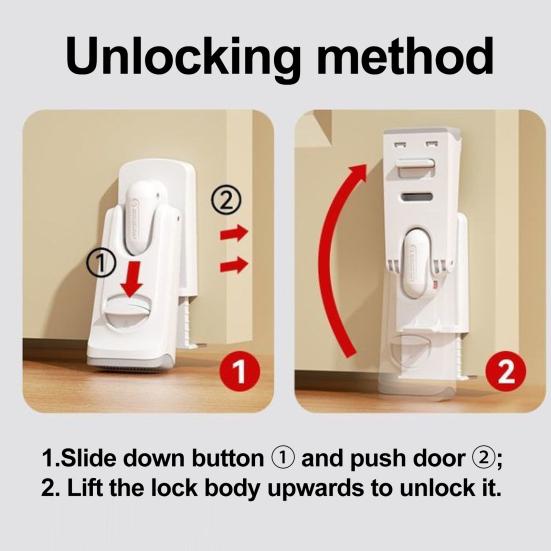 Unlocking method

②

①

1

2

1.Slide down button ① and push door ②;
2. Lift the lock body upwards to unlock it.