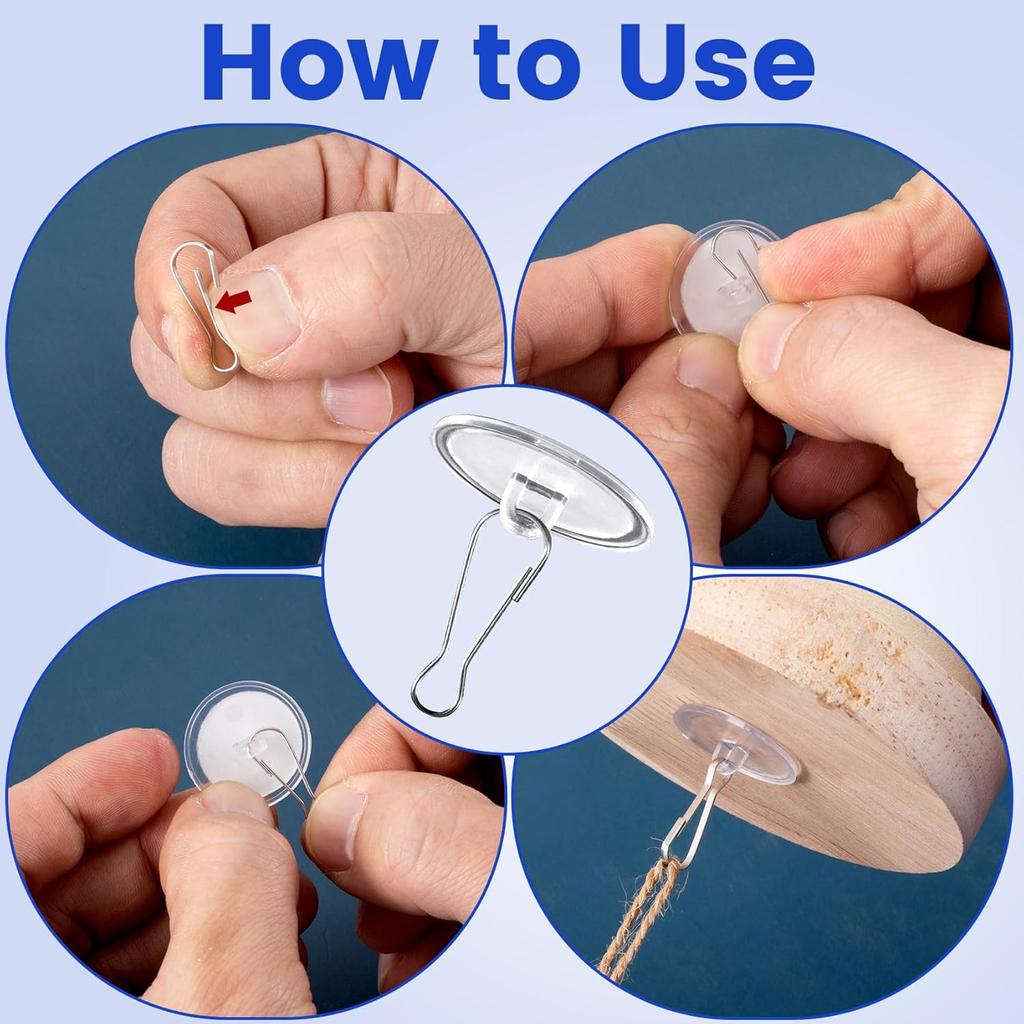 How to Use