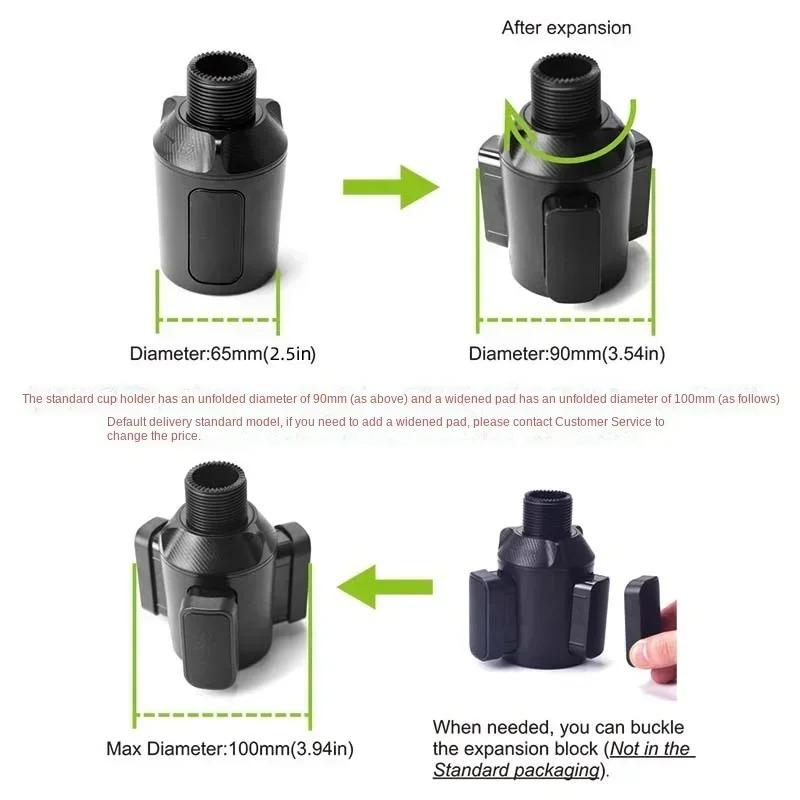 After expansion

Diameter:65mm(2.5in)

Diameter:90mm(3.54in)

The standard cup holder has an unfolded diameter of 90mm (as above) and a widened pad has an unfolded diameter of 100mm (as follows)

Default delivery standard model, if you need to add a widened pad, please contact Customer Service to change the price.

Max Diameter:100mm(3.94in)

When needed, you can buckle the expansion block (Not in the Standard packaging).