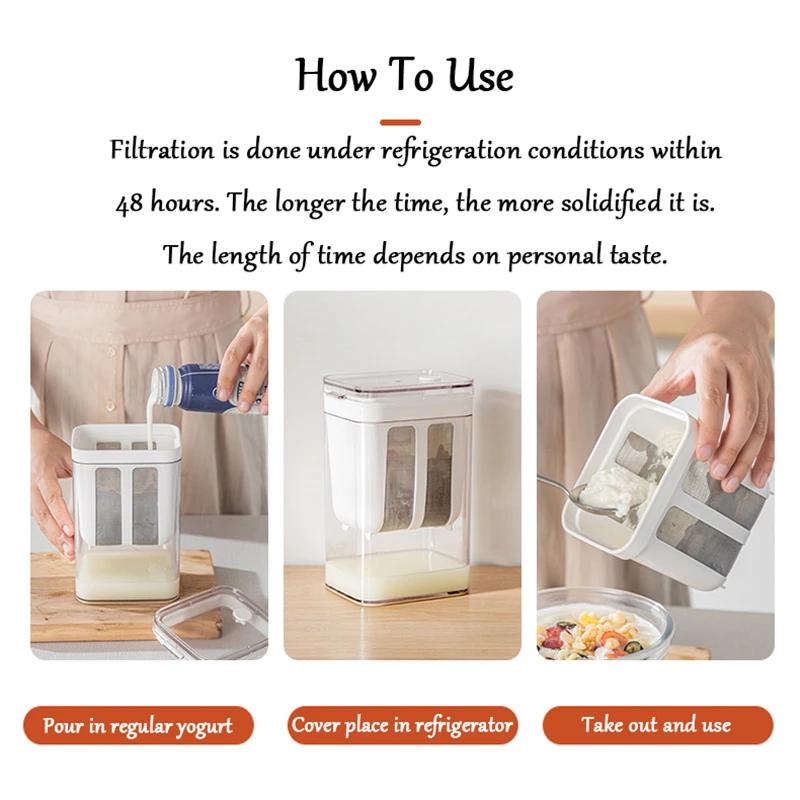 How To Use

Filtration is done under refrigeration conditions within 48 hours. The longer the time, the more solidified it is. The length of time depends on personal taste.

Pour in regular yogurt

Cover place in refrigerator

Take out and use