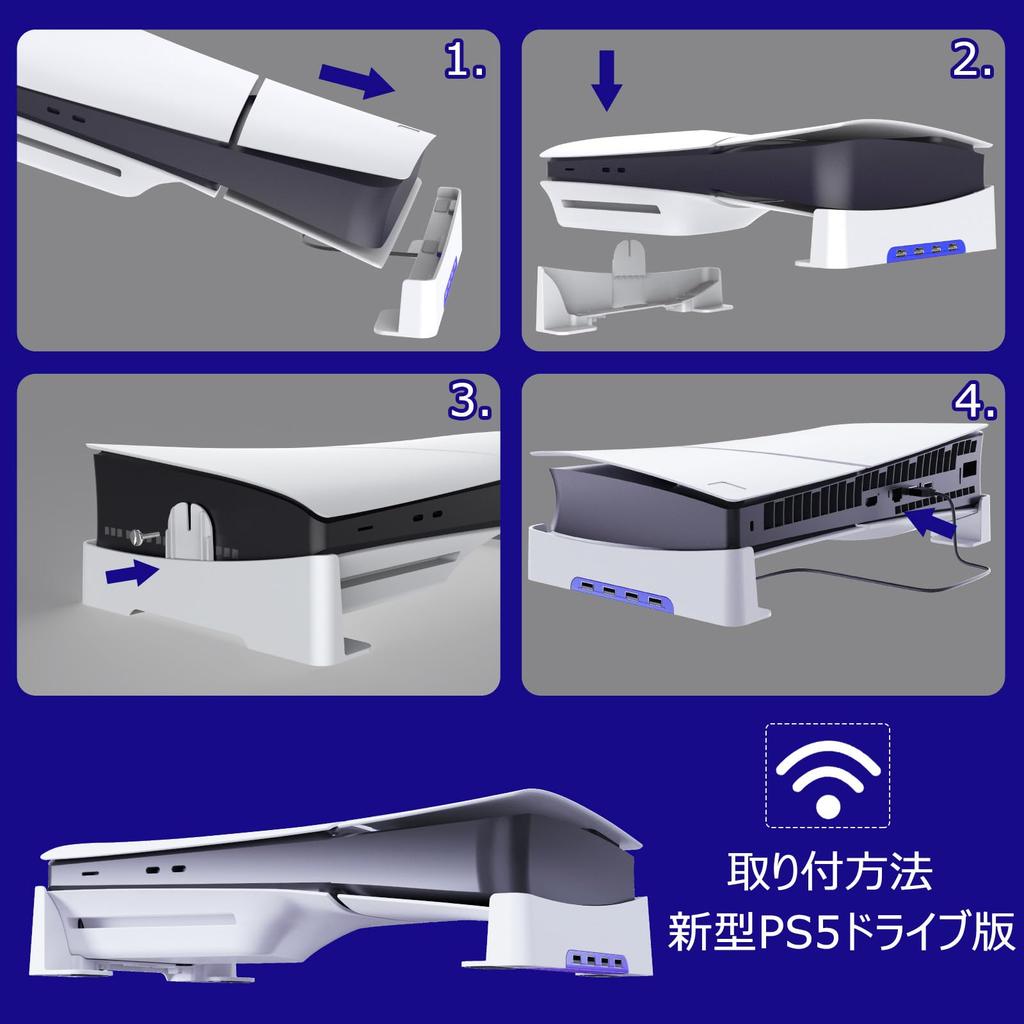 1.

2.

3.

4.

取り付方法
新型PS5ドライブ版