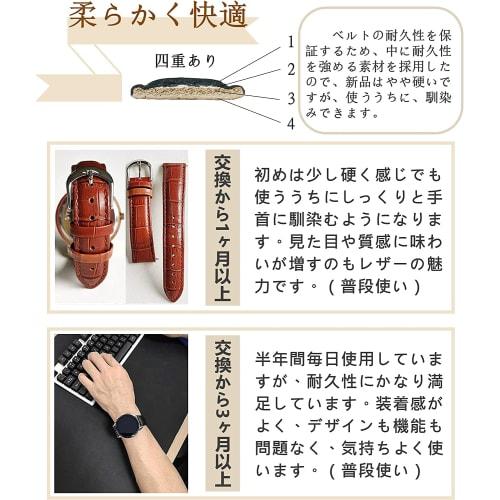 柔らかく快適

四重あり

1
2
3
4

ベルトの耐久性を保証するため、中に耐久性を強める素材を採用したので、新品はやや硬いですが、使ううちに、馴染みできます。

交換から1ヶ月以上

初めは少し硬く感じでも使ううちにしっくりと手首に馴染むようになります。見た目や質感に味わいが増すのもレザーの魅力です。（普段使い）

交換から3ヶ月以上

半年間毎日使用していますが、耐久性にかなり満足しています。装着感がよく、デザインも機能も問題なく、気持ちよく使います。（普段使い）