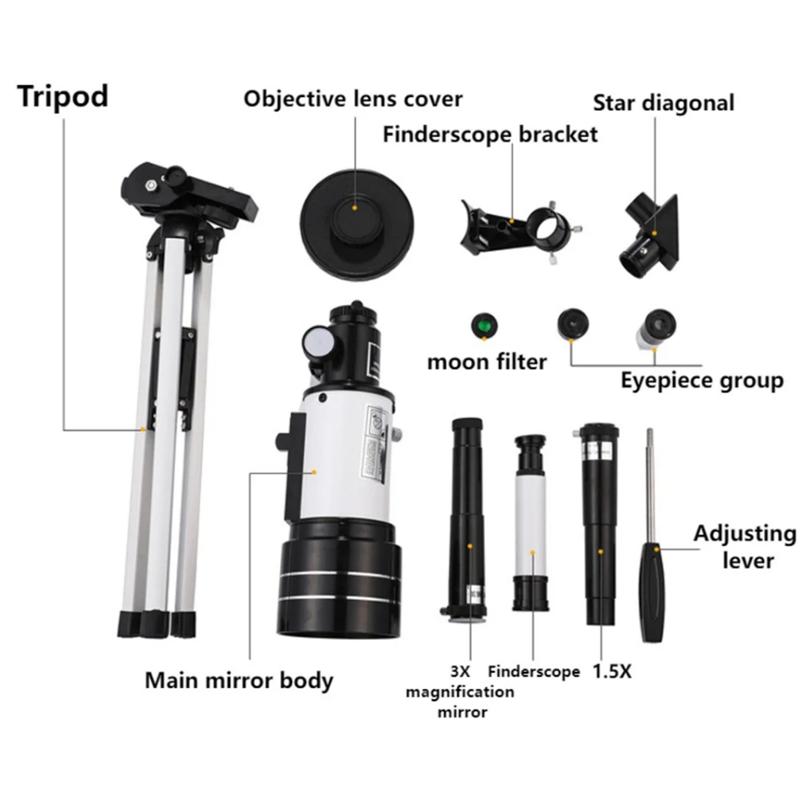 Tripod

Objective lens cover

Star diagonal

Finderscope bracket

moon filter

Eyepiece group

Adjusting lever

Main mirror body

3X magnification mirror

Finderscope

1.5X