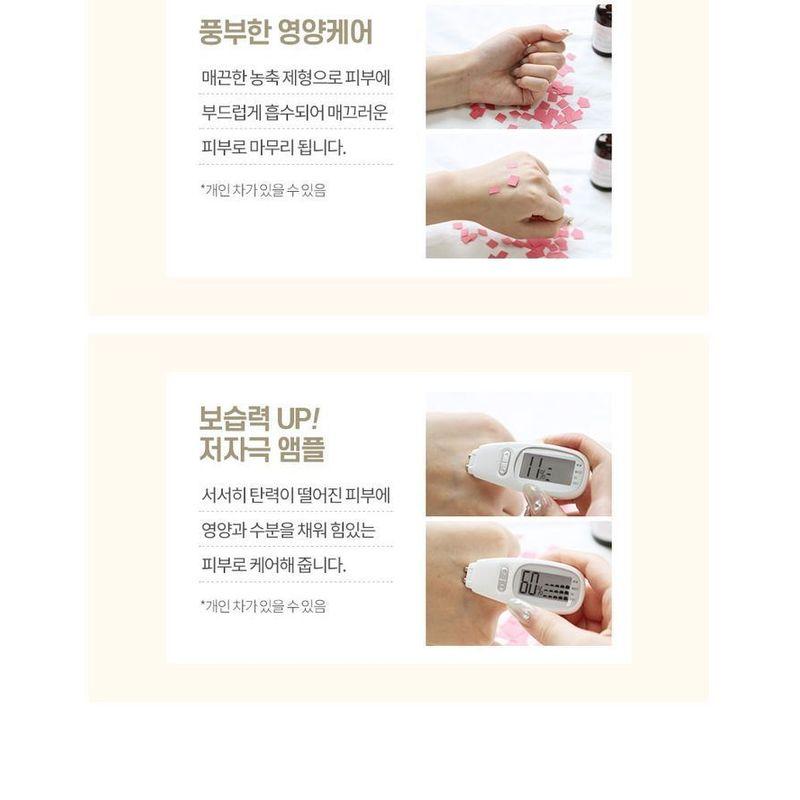 풍부한 영양케어

매끈한 농축 제형으로 피부에 부드럽게 흡수되어 매끄러운 피부로 마무리 됩니다.

*개인 차가 있을 수 있음

보습력 UP!
저자극 앰플

서서히 탄력이 떨어진 피부에 영양과 수분을 채워 힘있는 피부로 케어해 줍니다.

*개인 차가 있을 수 있음

11%

60%