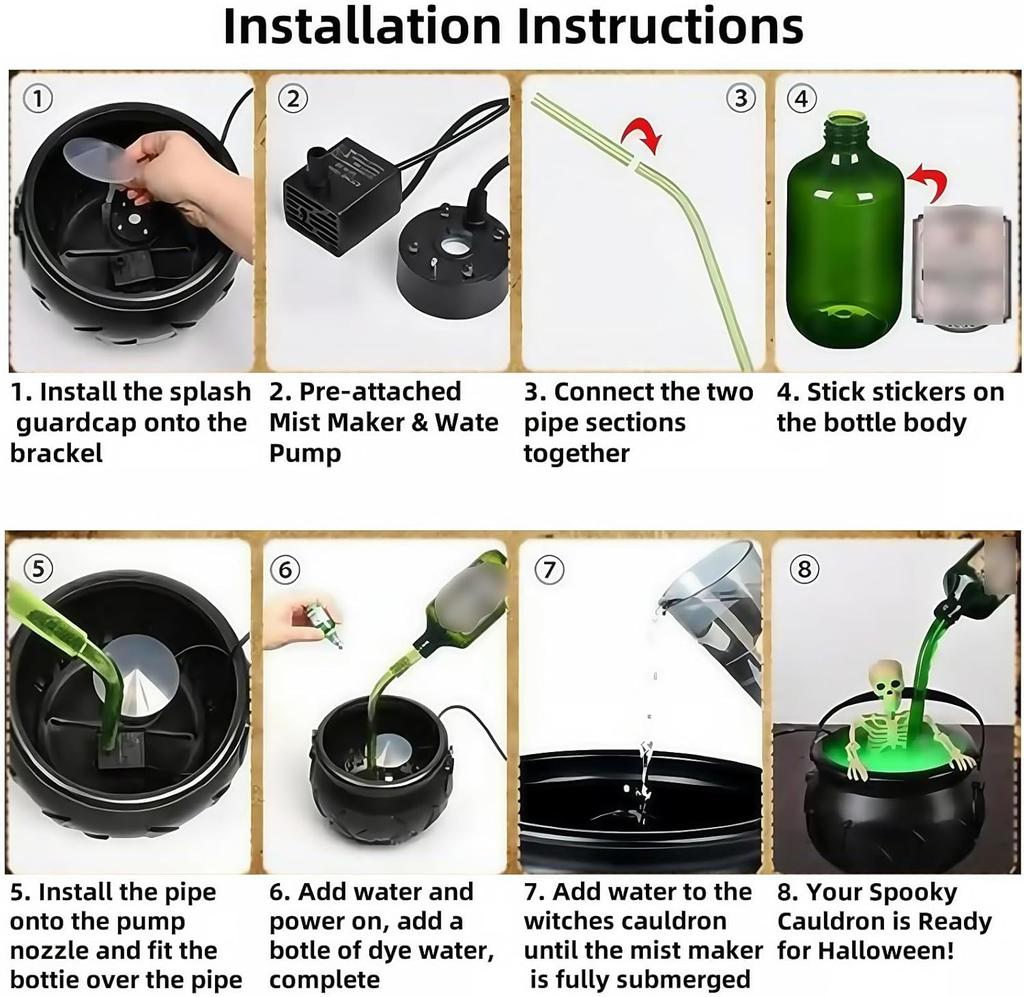 Installation Instructions

①

②

③

④

1. Install the splash guardcap onto the brackel

2. Pre-attached Mist Maker & Wate Pump

3. Connect the two pipe sections together

4. Stick stickers on the bottle body

⑤

⑥

⑦

⑧

5. Install the pipe onto the pump nozzle and fit the bottie over the pipe

6. Add water and power on, add a botle of dye water, complete

7. Add water to the witches cauldron until the mist maker is fully submerged

8. Your Spooky Cauldron is Ready for Halloween!