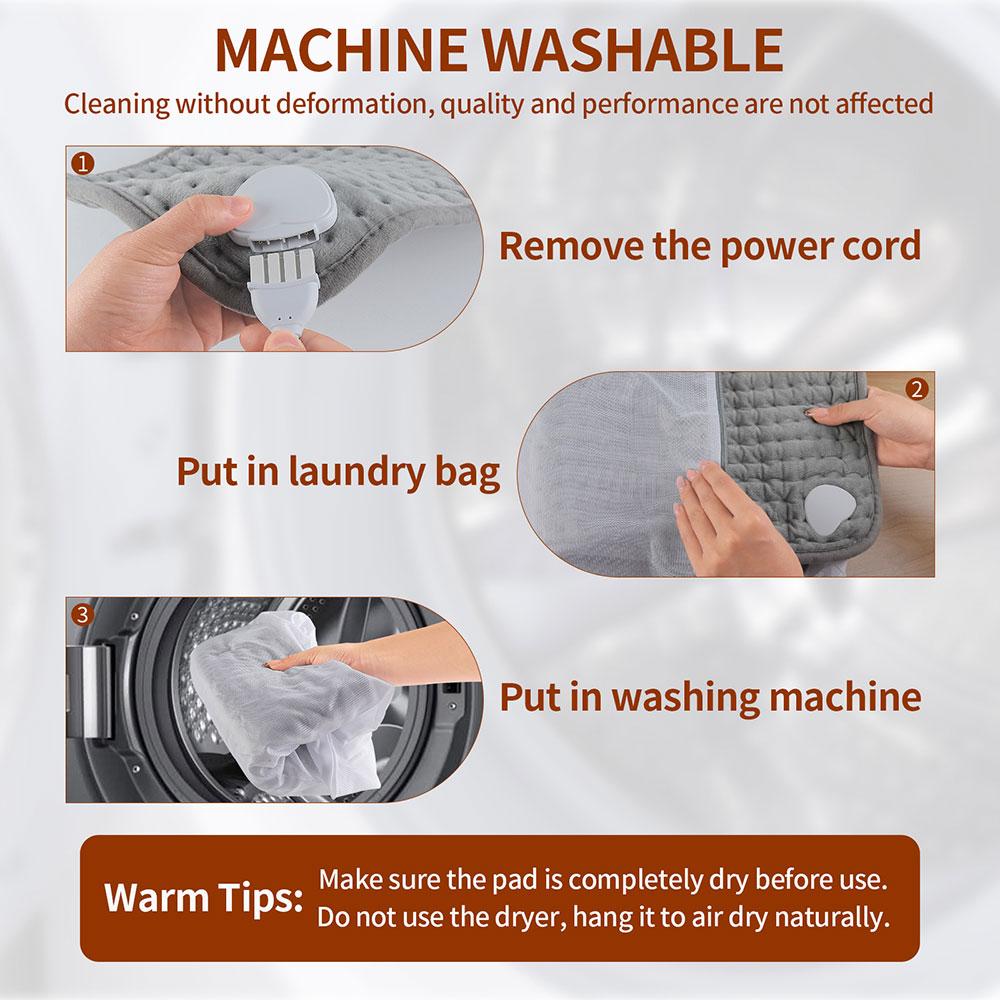 MACHINE WASHABLE

Cleaning without deformation, quality and performance are not affected

1

Remove the power cord

2

Put in laundry bag

3

Put in washing machine

Warm Tips: Make sure the pad is completely dry before use. Do not use the dryer, hang it to air dry naturally.