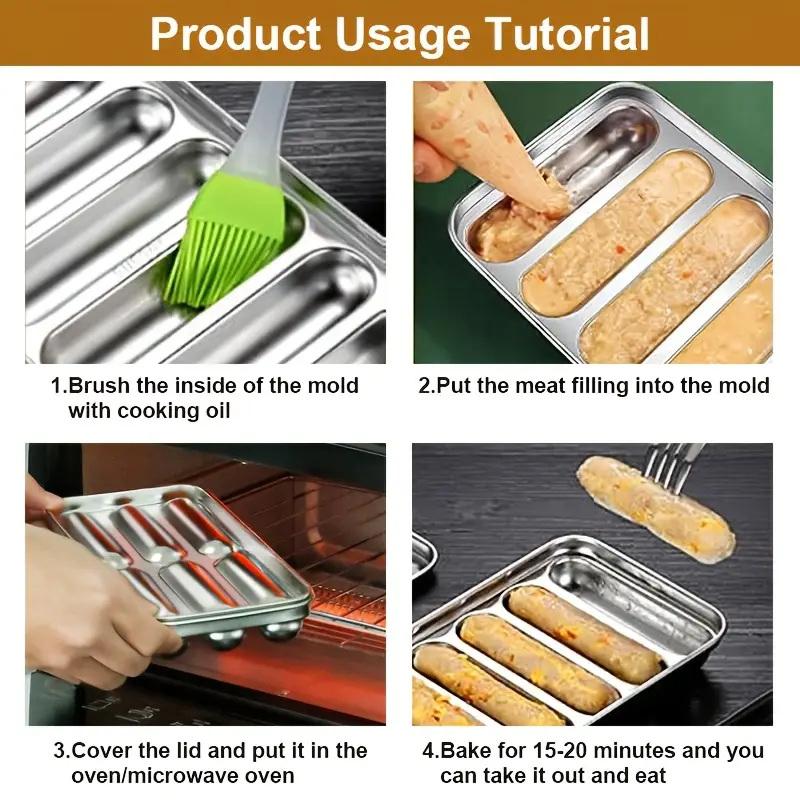 Product Usage Tutorial

1.Brush the inside of the mold with cooking oil

2.Put the meat filling into the mold

3.Cover the lid and put it in the oven/microwave oven

4.Bake for 15-20 minutes and you can take it out and eat