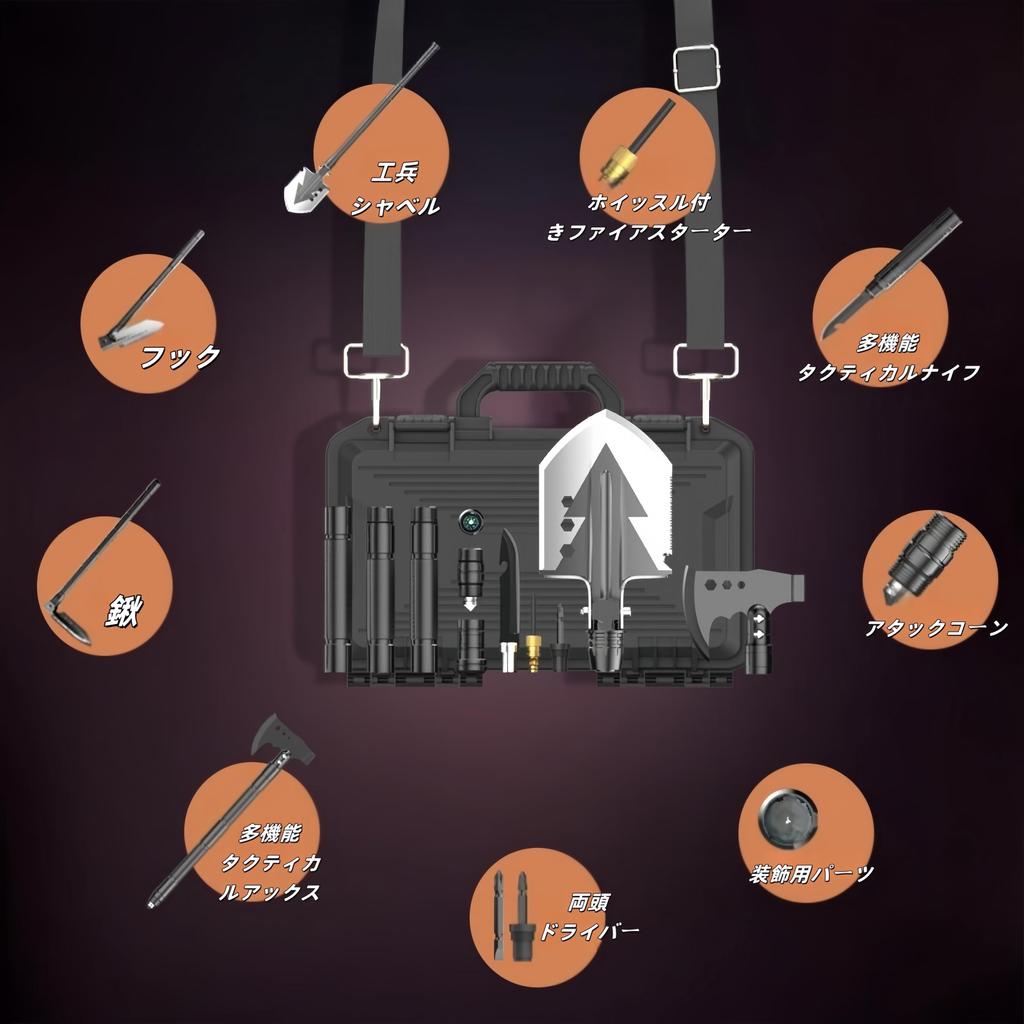 工兵
シャベル

ホイッスル付
きファイアスターター

フック

多機能
タクティカルナイフ

鍬

アタックコーン

多機能
タクティカ
ルアックス

装飾用パーツ

両頭
ドライバー