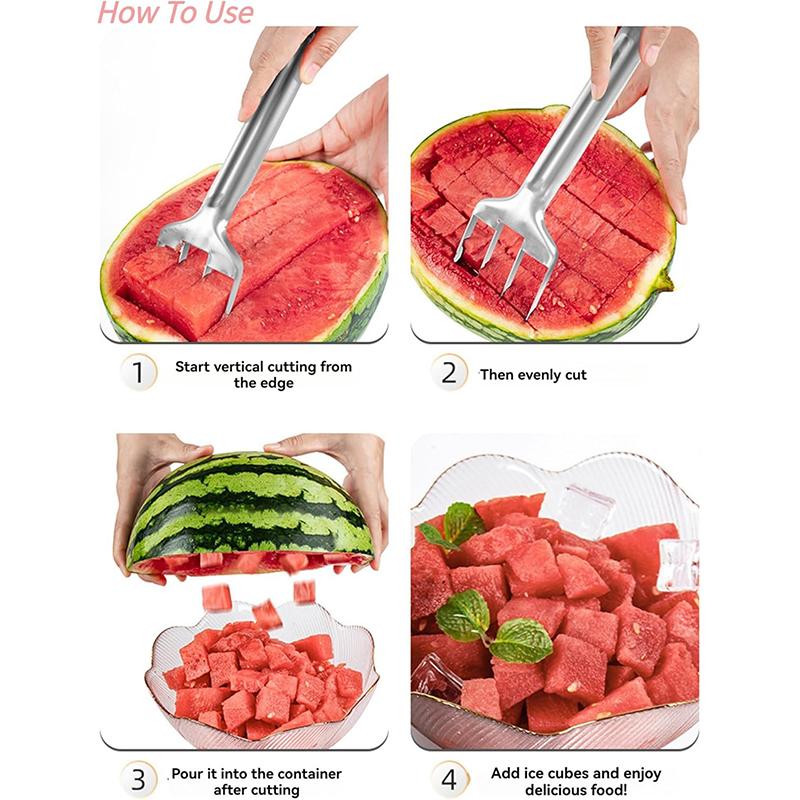 How To Use

1 Start vertical cutting from the edge

2 Then evenly cut

3 Pour it into the container after cutting

4 Add ice cubes and enjoy delicious food!