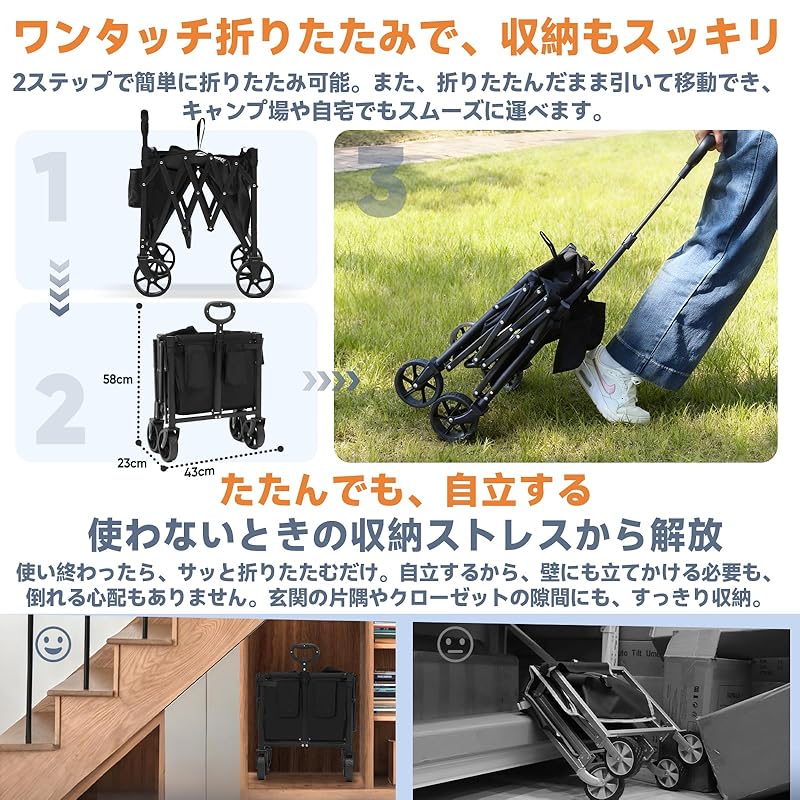 ワンタッチ折りたたみで、収納もスッキリ

2ステップで簡単に折りたたみ可能。また、折りたたんだまま引いて移動でき、キャンプ場や自宅でもスムーズに運べます。

1

2

3

58cm

23cm

43cm

たたんでも、自立する

使わないときの収納ストレスから解放

使い終わったら、サッと折りたたむだけ。自立するから、壁にも立てかける必要も、倒れる心配もありません。玄関の片隅やクローゼットの隙間にも、すっきり収納。