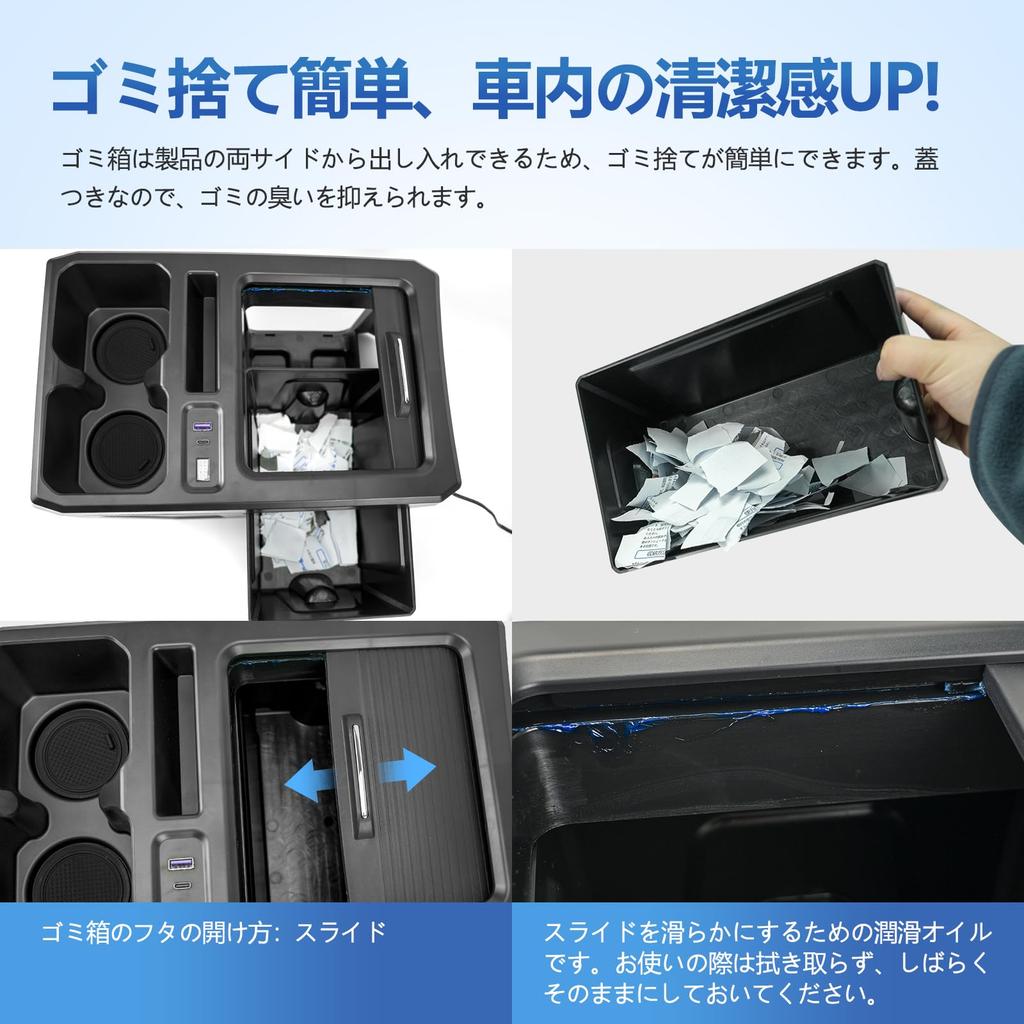 ゴミ捨て簡単、車内の清潔感UP!

ゴミ箱は製品の両サイドから出し入れできるため、ゴミ捨てが簡単にできます。蓋つきなので、ゴミの臭いを抑えられます。

ゴミ箱のフタの開け方：スライド

スライドを滑らかにするための潤滑オイルです。お使いの際は拭き取らず、しばらくそのままにしておいてください。