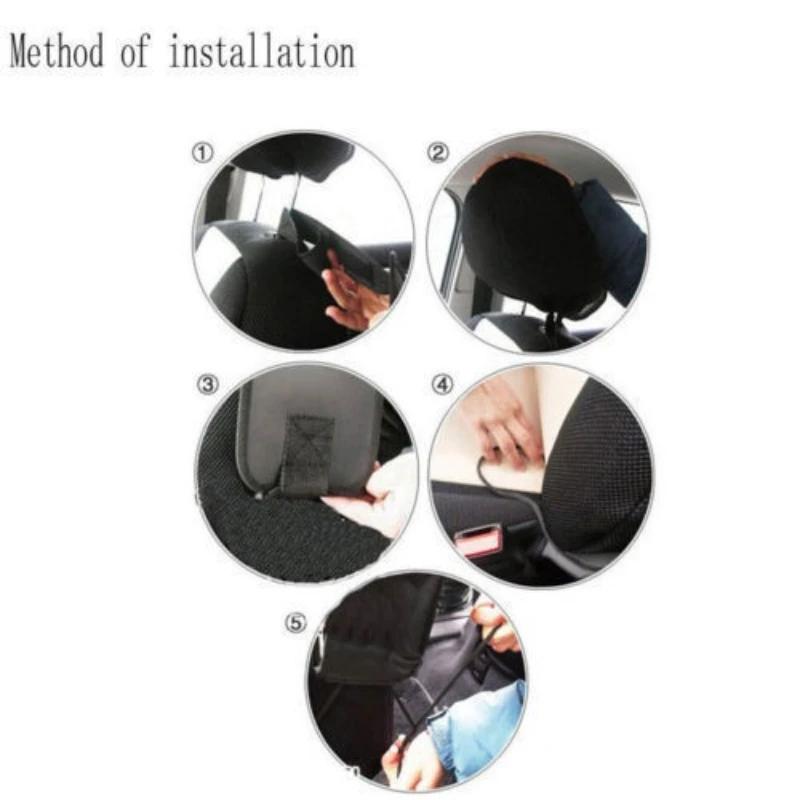 Method of installation

①

②

③

④

⑤