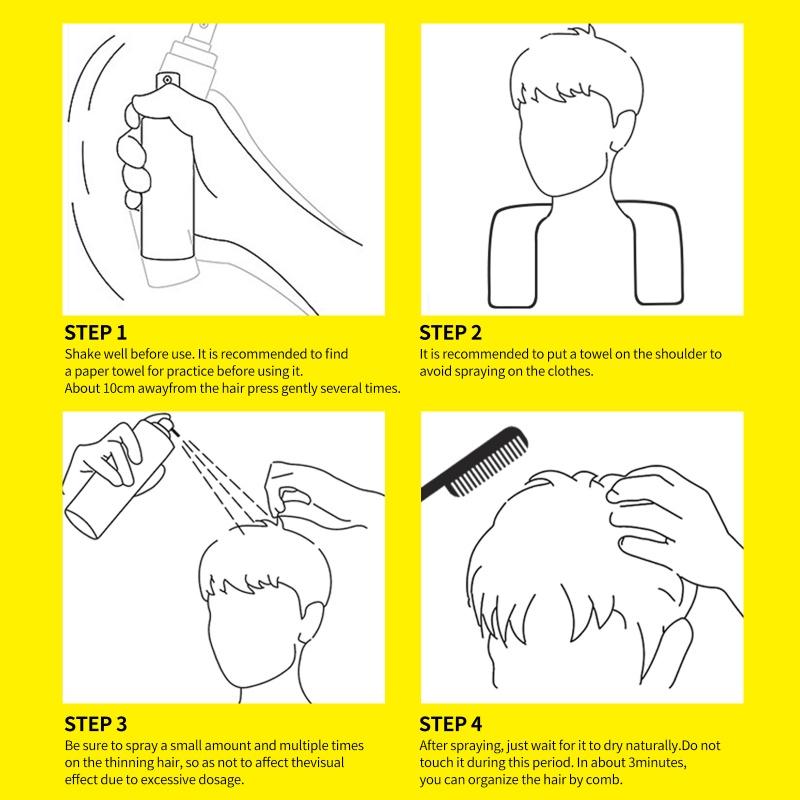 STEP 1
Shake well before use. It is recommended to find a paper towel for practice before using it.
About 10cm awayfrom the hair press gently several times.

STEP 2
It is recommended to put a towel on the shoulder to avoid spraying on the clothes.

STEP 3
Be sure to spray a small amount and multiple times on the thinning hair, so as not to affect thevisual effect due to excessive dosage.

STEP 4
After spraying, just wait for it to dry naturally.Do not touch it during this period. In about 3minutes, you can organize the hair by comb.