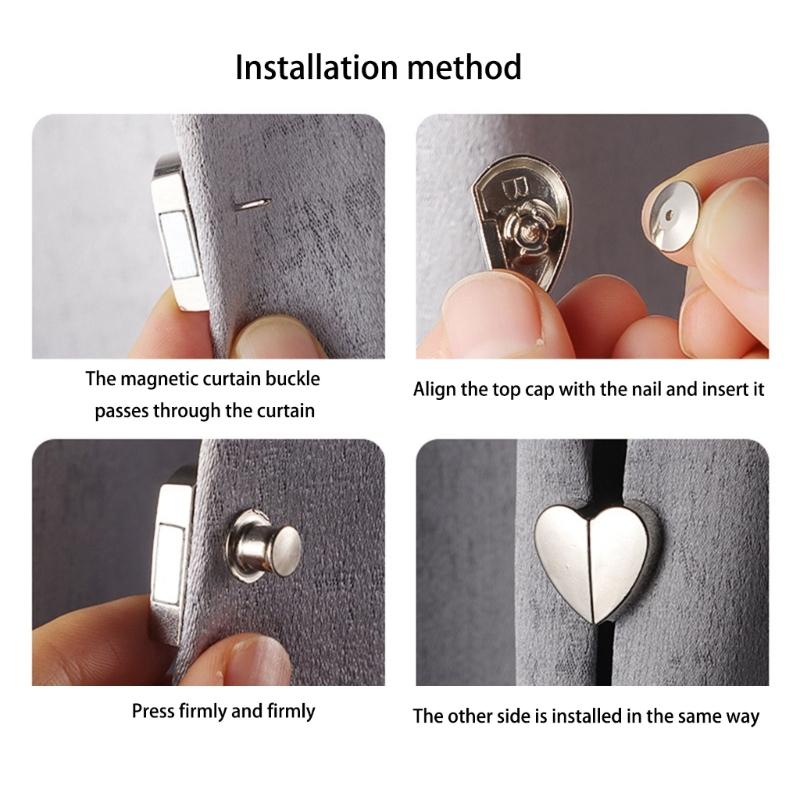 Installation method

The magnetic curtain buckle passes through the curtain

Align the top cap with the nail and insert it

Press firmly and firmly

The other side is installed in the same way