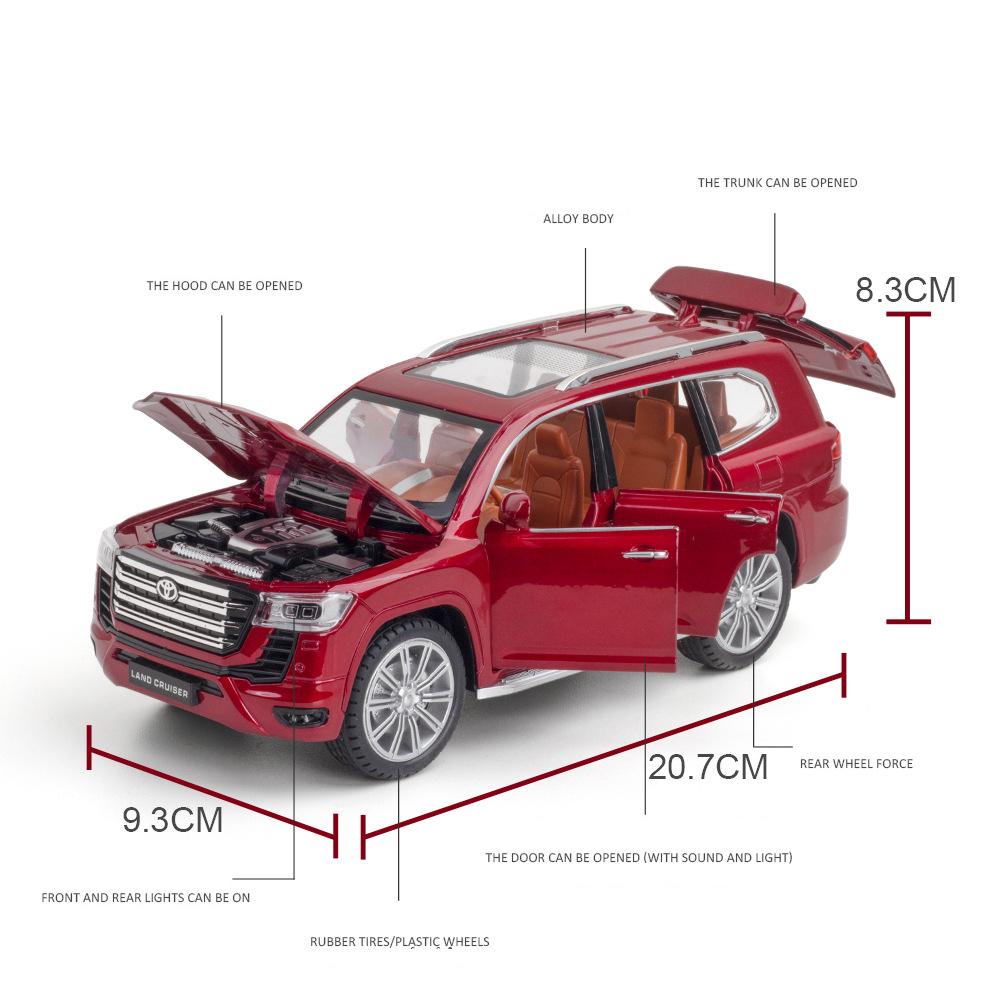 THE TRUNK CAN BE OPENED

ALLOY BODY

THE HOOD CAN BE OPENED

8.3CM

LAND CRUISER

20.7CM

REAR WHEEL FORCE

9.3CM

THE DOOR CAN BE OPENED (WITH SOUND AND LIGHT)

FRONT AND REAR LIGHTS CAN BE ON

RUBBER TIRES/PLASTIC WHEELS