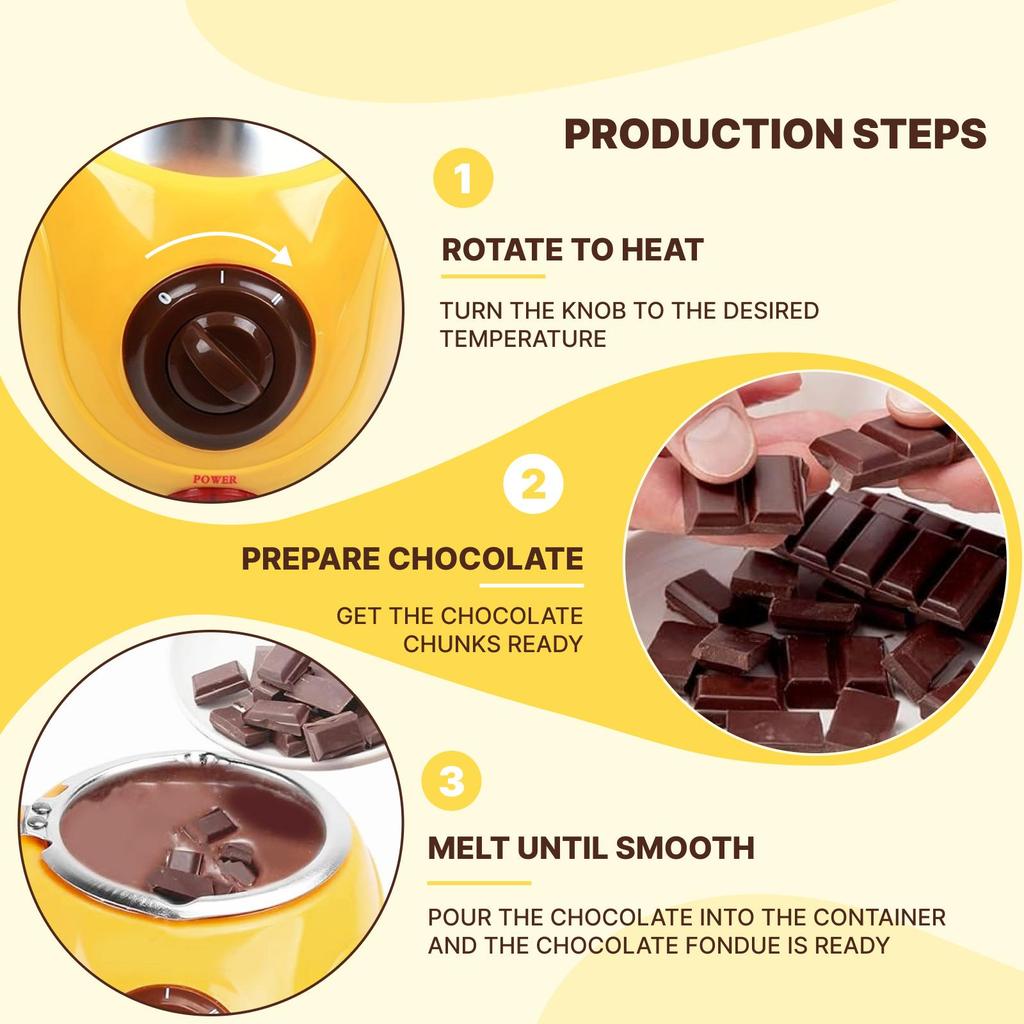 PRODUCTION STEPS

1

ROTATE TO HEAT

TURN THE KNOB TO THE DESIRED TEMPERATURE

0

POWER

2

PREPARE CHOCOLATE

GET THE CHOCOLATE CHUNKS READY

3

MELT UNTIL SMOOTH

POUR THE CHOCOLATE INTO THE CONTAINER AND THE CHOCOLATE FONDUE IS READY