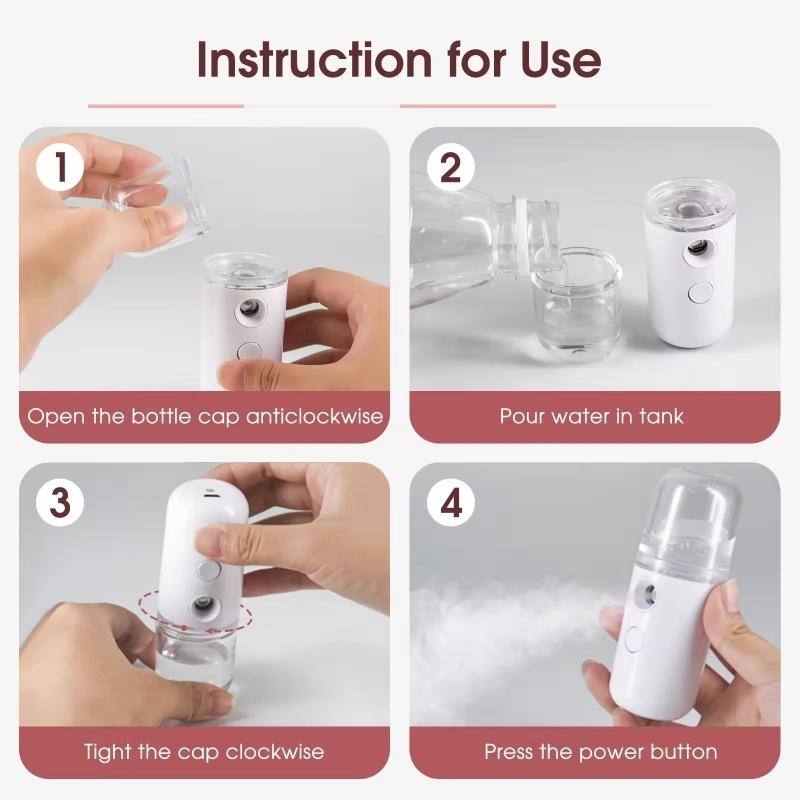 Instruction for Use

1

Open the bottle cap anticlockwise

2

Pour water in tank

3

Tight the cap clockwise

4

Press the power button