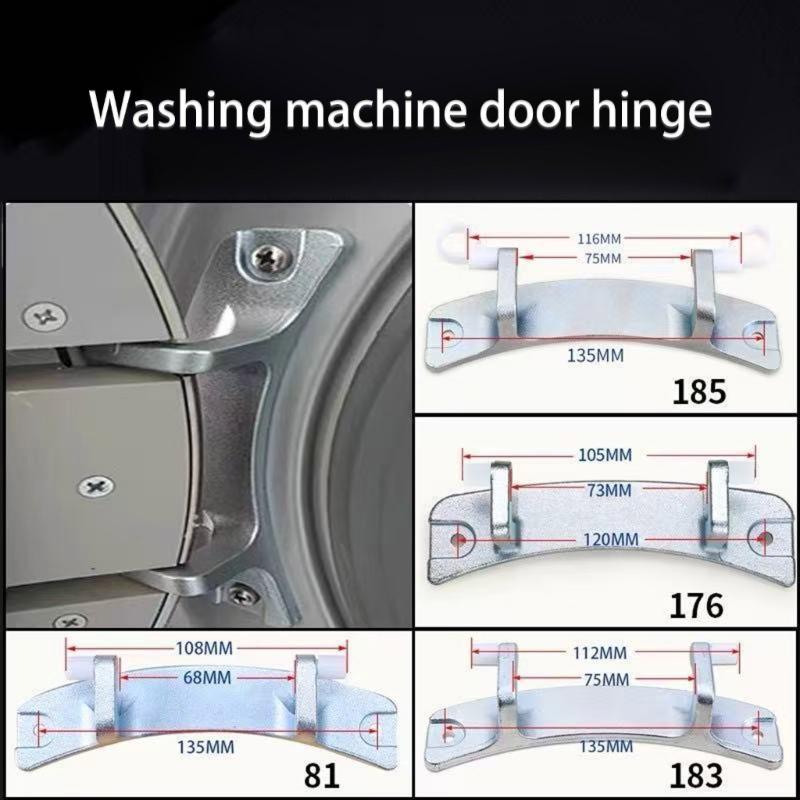 Washing machine door hinge

116MM
75MM
135MM
185

105MM
73MM
120MM
176

108MM
68MM
135MM
81

112MM
75MM
135MM
183