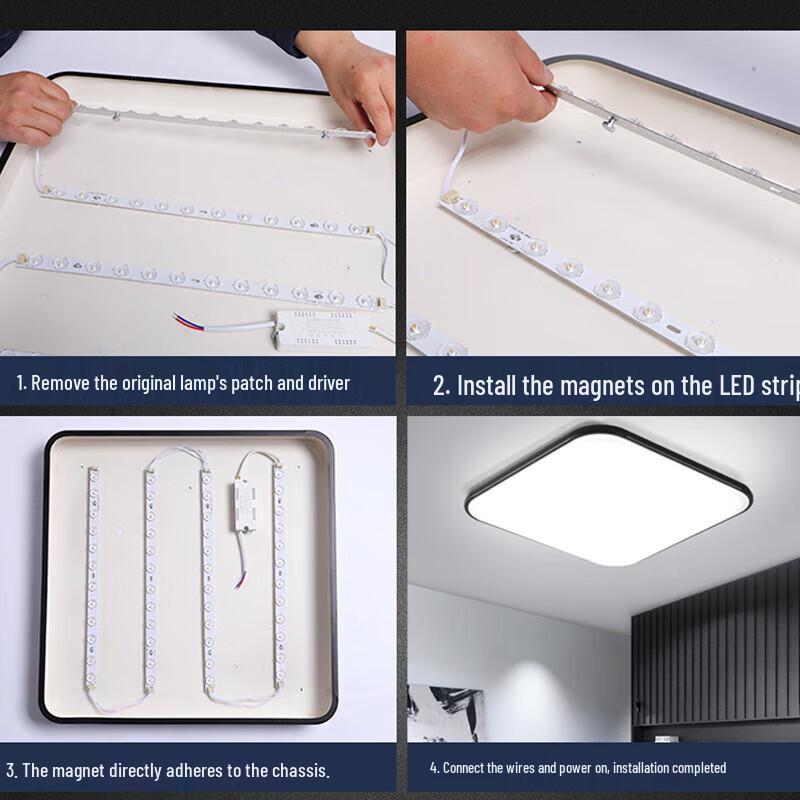 1. Remove the original lamp's patch and driver

2. Install the magnets on the LED strip

3. The magnet directly adheres to the chassis.

4. Connect the wires and power on, installation completed