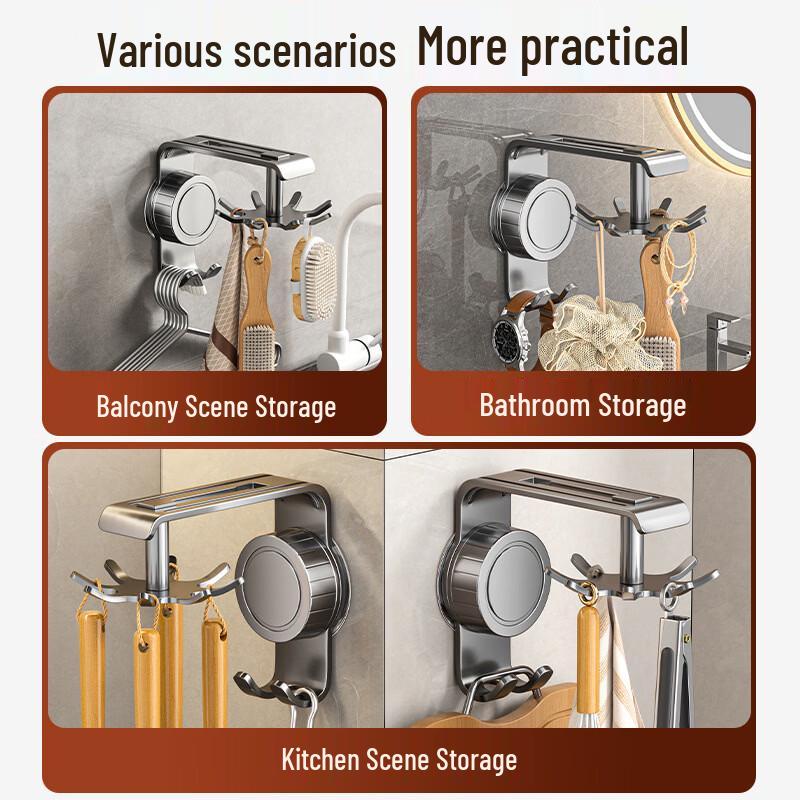 Various scenarios More practical

Balcony Scene Storage

Bathroom Storage

Kitchen Scene Storage