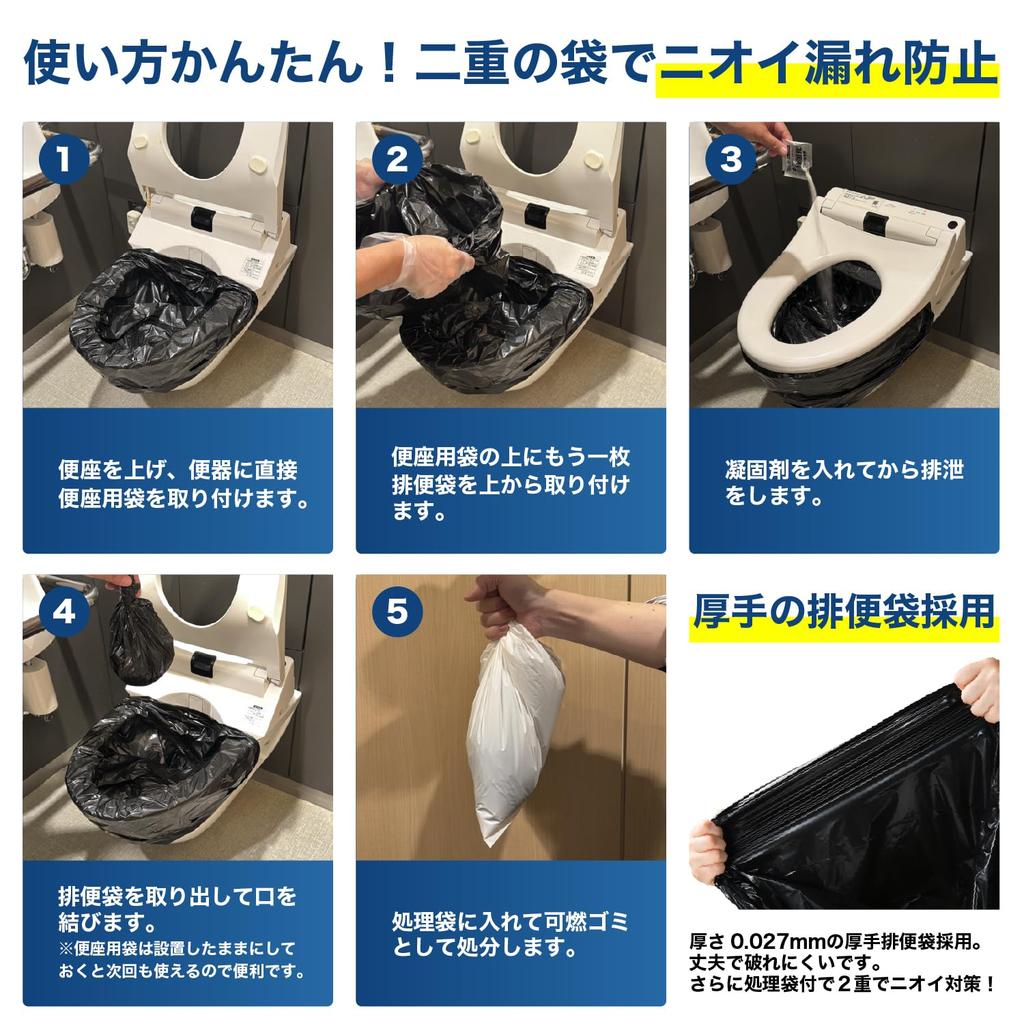 使い方かんたん！二重の袋でニオイ漏れ防止

1

便座を上げ、便器に直接便座用袋を取り付けます。

2

便座用袋の上にもう一枚排便袋を上から取り付けます。

3

凝固剤を入れてから排泄をします。

4

排便袋を取り出して口を結びます。
※便座用袋は設置したままにしておくと次回も使えるので便利です。

5

処理袋に入れて可燃ゴミとして処分します。

厚手の排便袋採用

厚さ 0.027mmの厚手排便袋採用。
丈夫で破れにくいです。
さらに処理袋付で２重でニオイ対策！