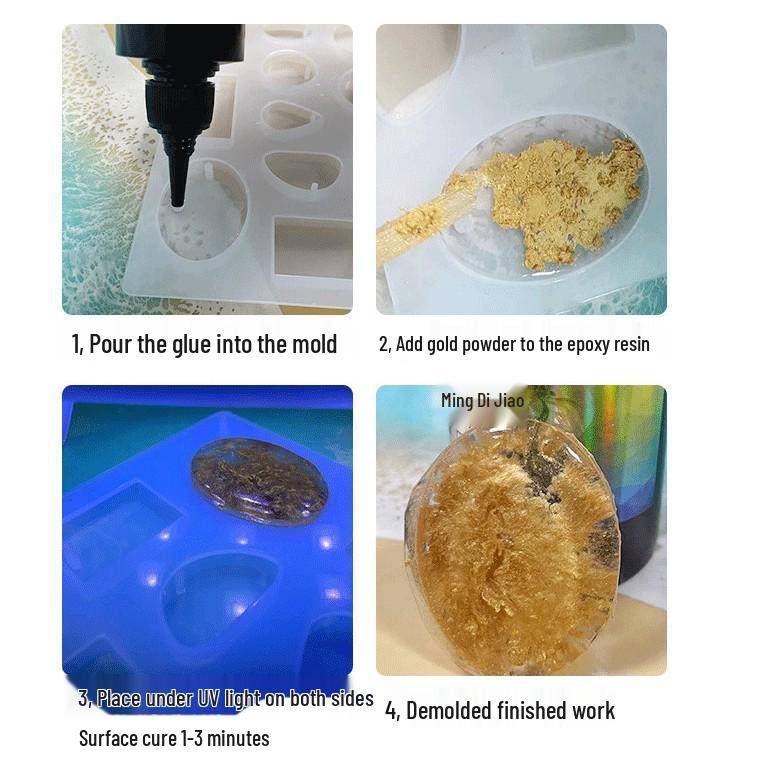 1, Pour the glue into the mold

2, Add gold powder to the epoxy resin

Ming Di Jiao

3, Place under UV light on both sides

Surface cure 1-3 minutes

4, Demolded finished work