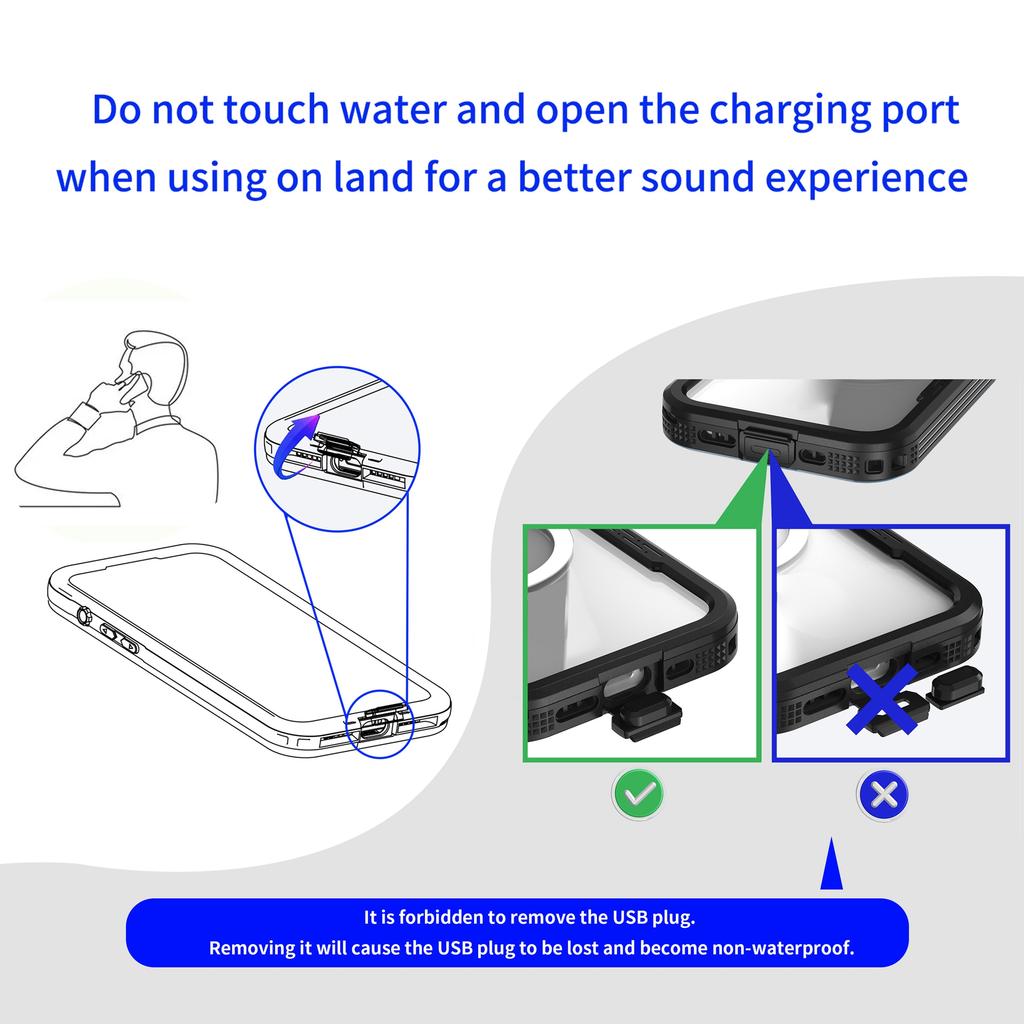 Do not touch water and open the charging port when using on land for a better sound experience

It is forbidden to remove the USB plug.
Removing it will cause the USB plug to be lost and become non-waterproof.