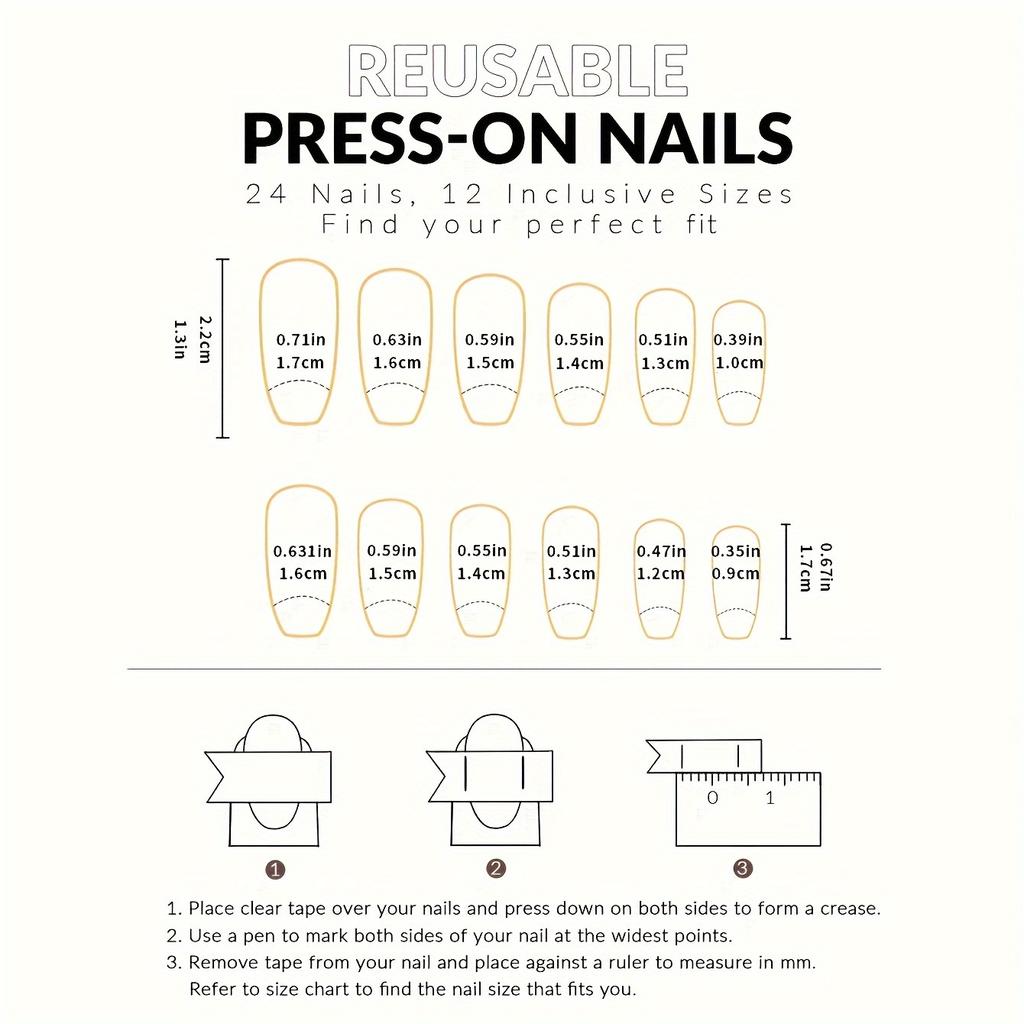 REUSABLE
PRESS-ON NAILS
24 Nails, 12 Inclusive Sizes
Find your perfect fit

2.2cm
1.3in

0.71in
1.7cm

0.63in
1.6cm

0.59in
1.5cm

0.55in
1.4cm

0.51in
1.3cm

0.39in
1.0cm

0.631in
1.6cm

0.59in
1.5cm

0.55in
1.4cm

0.51in
1.3cm

0.47in
1.2cm

0.35in
0.9cm

0.67in
1.7cm

0 1

1 2 3

1. Place clear tape over your nails and press down on both sides to form a crease.
2. Use a pen to mark both sides of your nail at the widest points.
3. Remove tape from your nail and place against a ruler to measure in mm. Refer to size chart to find the nail size that fits you.