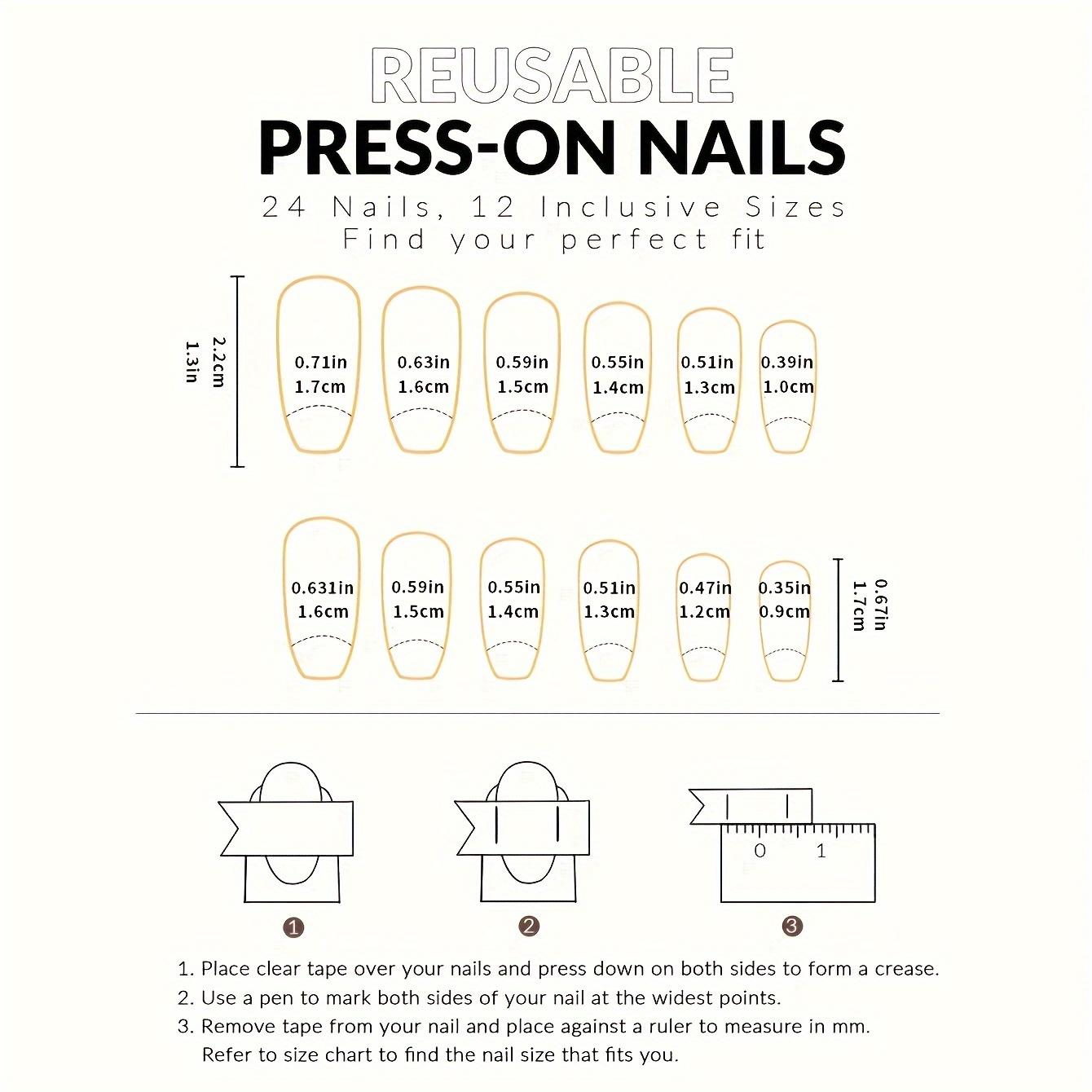 REUSABLE
PRESS-ON NAILS
24 Nails, 12 Inclusive Sizes
Find your perfect fit

2.2cm
1.3in

0.71in
1.7cm

0.63in
1.6cm

0.59in
1.5cm

0.55in
1.4cm

0.51in
1.3cm

0.39in
1.0cm

0.631in
1.6cm

0.59in
1.5cm

0.55in
1.4cm

0.51in
1.3cm

0.47in
1.2cm

0.35in
0.9cm

0.67in
1.7cm

0 1

1 2 3

1. Place clear tape over your nails and press down on both sides to form a crease.
2. Use a pen to mark both sides of your nail at the widest points.
3. Remove tape from your nail and place against a ruler to measure in mm. Refer to size chart to find the nail size that fits you.