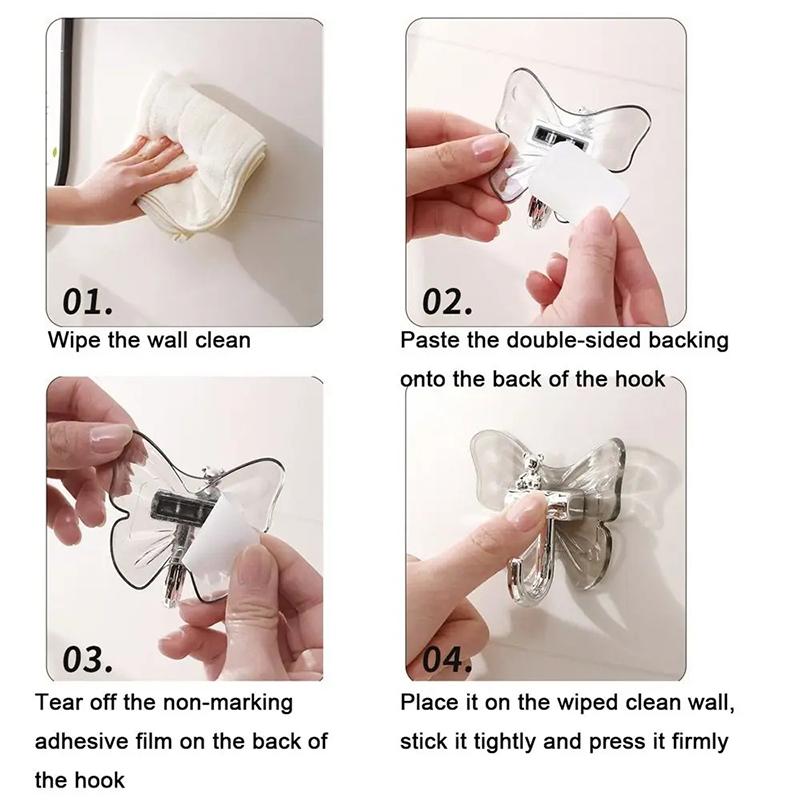 01.
Wipe the wall clean

02.
Paste the double-sided backing onto the back of the hook

03.
Tear off the non-marking adhesive film on the back of the hook

04.
Place it on the wiped clean wall, stick it tightly and press it firmly