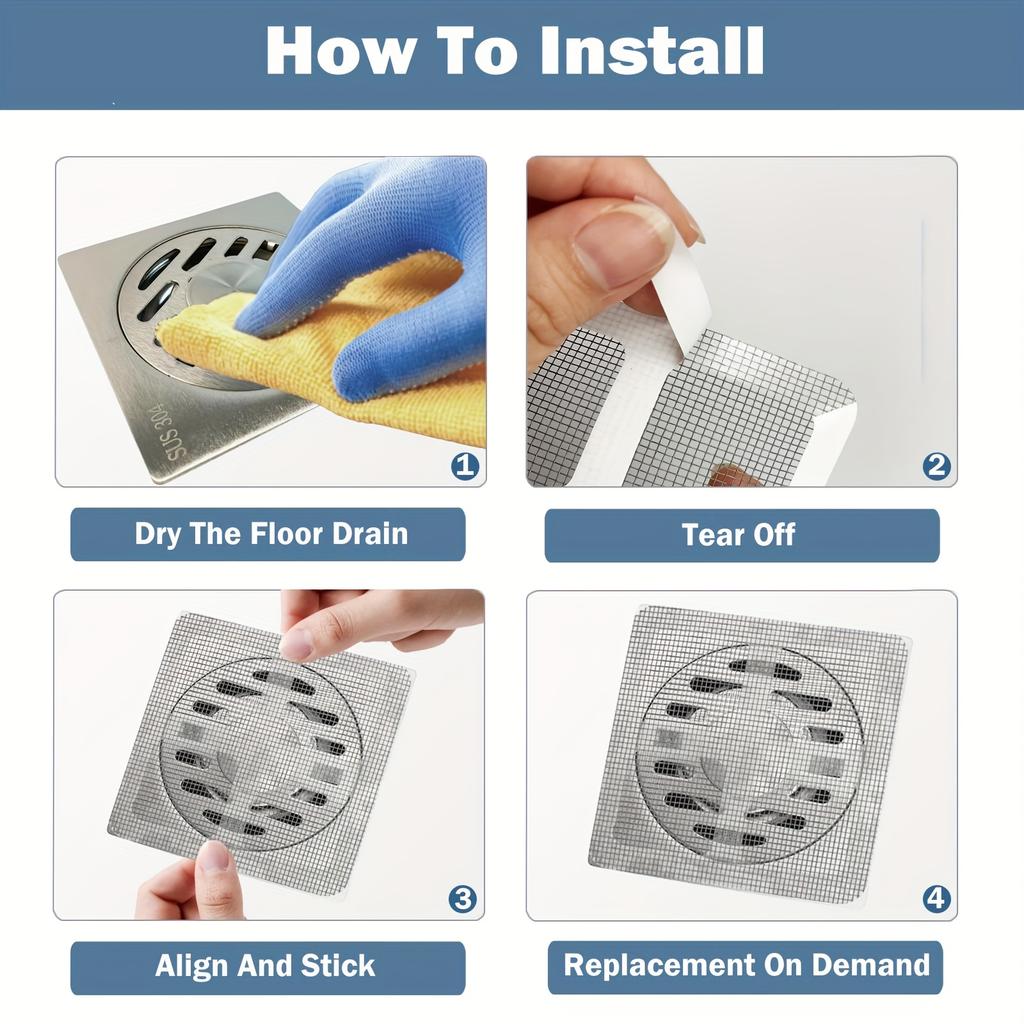 How To Install

SUS 304

1

Dry The Floor Drain

2

Tear Off

3

Align And Stick

4

Replacement On Demand