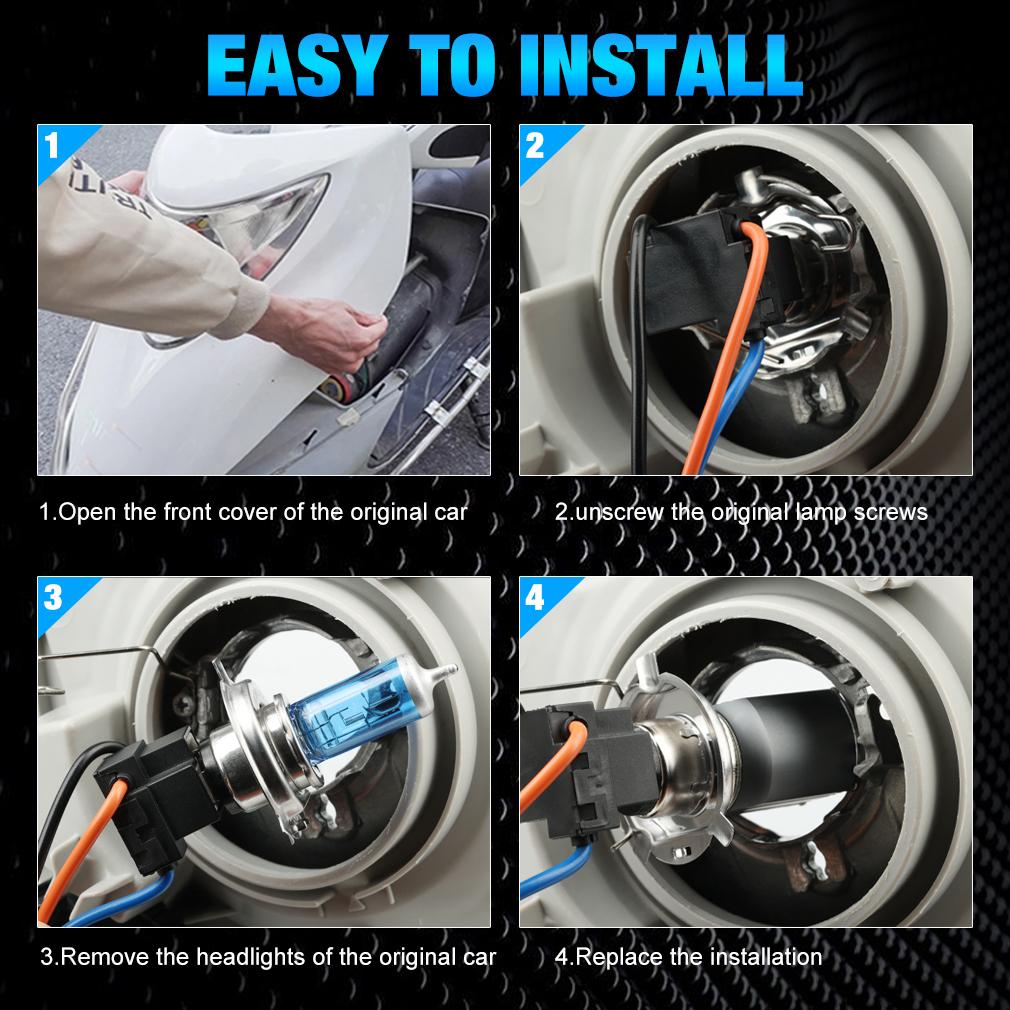 EASY TO INSTALL

1

1.Open the front cover of the original car

2

2.unscrew the original lamp screws

3

3.Remove the headlights of the original car

4

4.Replace the installation